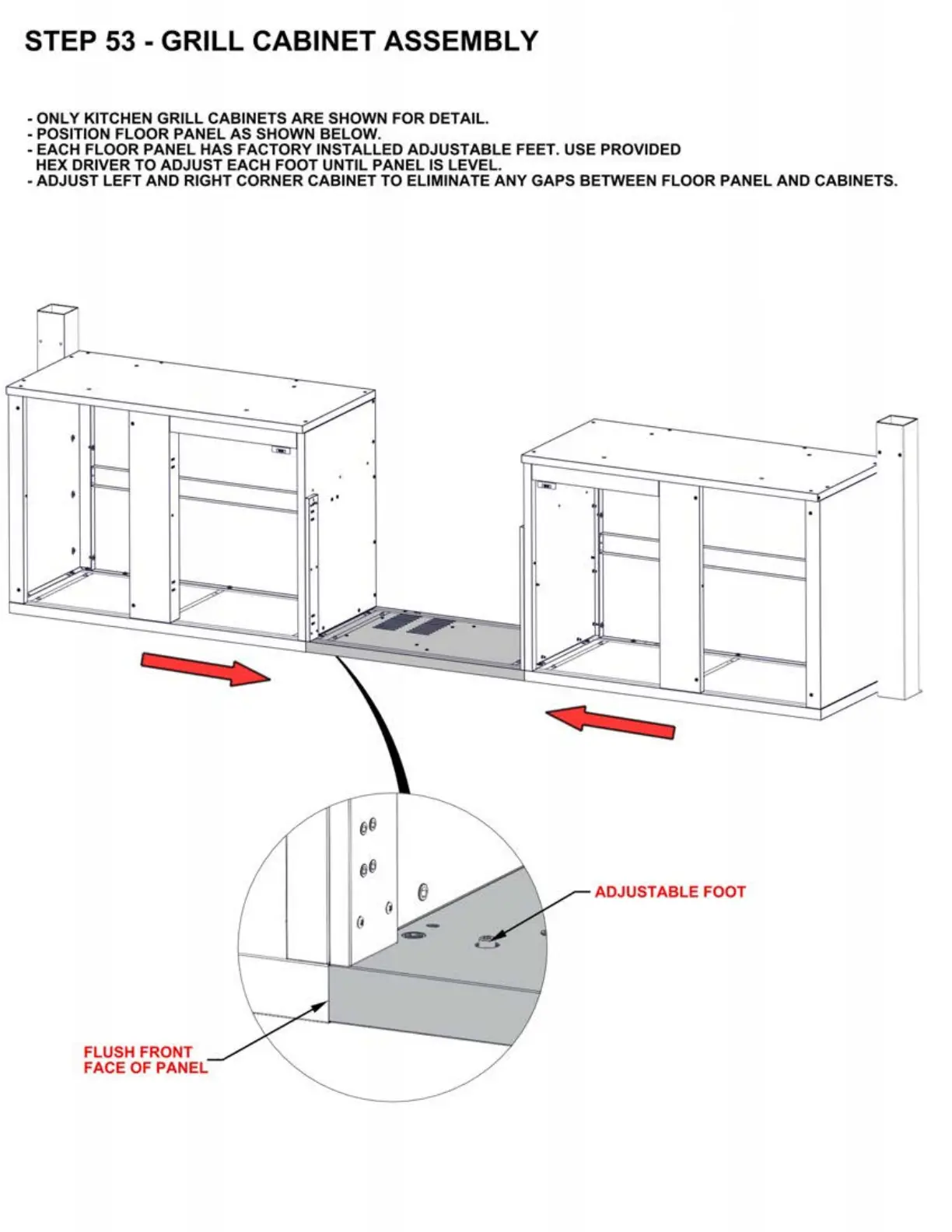 STEP 53 - GRILL CABINET ASSEMBLY

- ONLY KITCHEN GRILL CABINETS ARE SHOWN FOR DETAIL.
- POSITION FLOOR PANEL AS SHOWN BELOW.
- EACH FLOOR PANEL HAS FACTORY INSTALLED ADJUSTABLE FEET. USE PROVIDED HEX DRIVER TO ADJUST EACH FOOT UNTIL PANEL IS LEVEL.
- ADJUST LEFT AND RIGHT CORNER CABINET TO ELIMINATE ANY GAPS BETWEEN FLOOR PANEL AND CABINETS.

ADJUSTABLE FOOT

FLUSH FRONT FACE OF PANEL