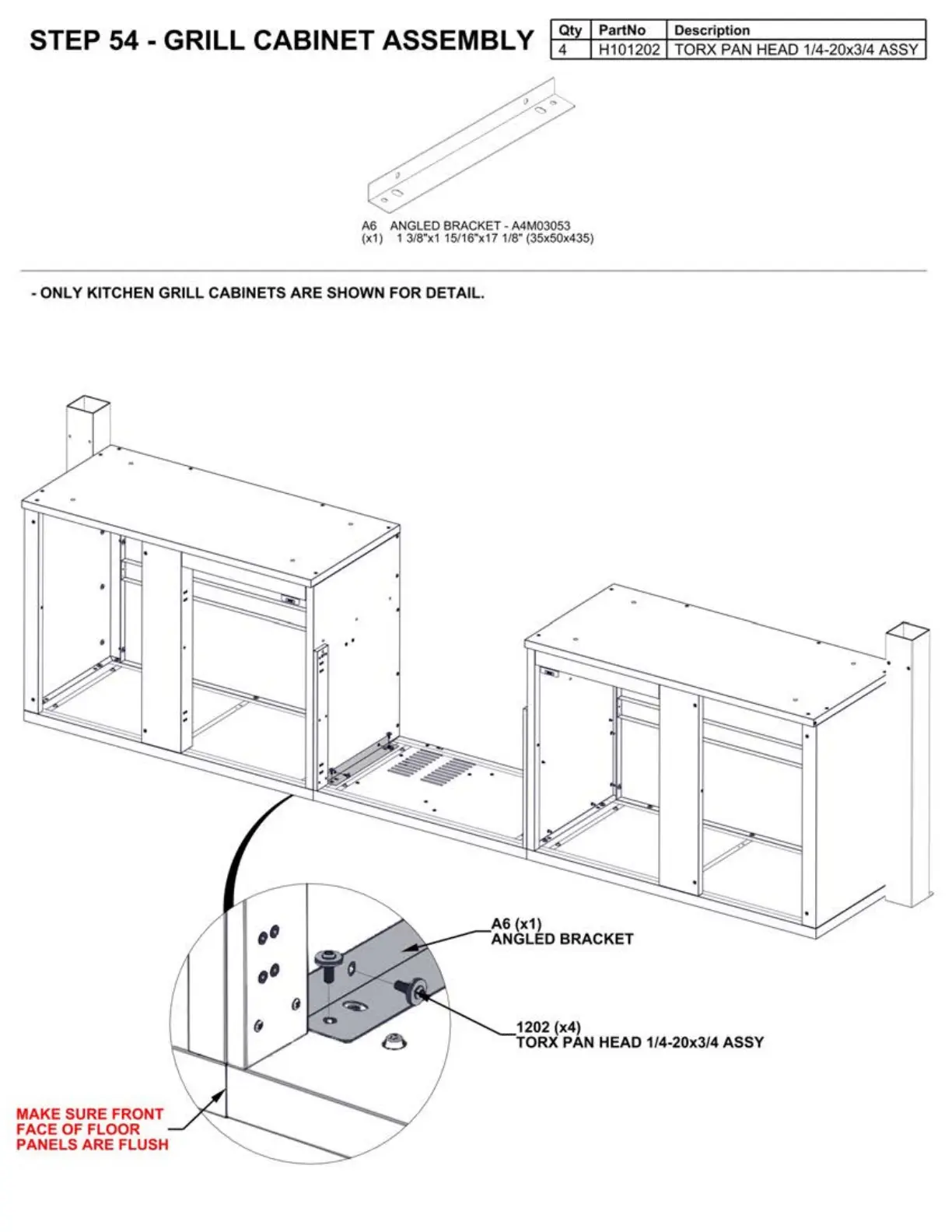 STEP 54 - GRILL CABINET ASSEMBLY

| Qty | PartNo | Description |
|---|---|---|
| 4 | H101202 | TORX PAN HEAD 1/4-20x3/4 ASSY |

A6 ANGLED BRACKET - A4M03053
(x1) 1 3/8"x1 15/16"x17 1/8" (35x50x435)

- ONLY KITCHEN GRILL CABINETS ARE SHOWN FOR DETAIL.

A6 (x1)
ANGLED BRACKET

1202 (x4)
TORX PAN HEAD 1/4-20x3/4 ASSY

MAKE SURE FRONT FACE OF FLOOR PANELS ARE FLUSH