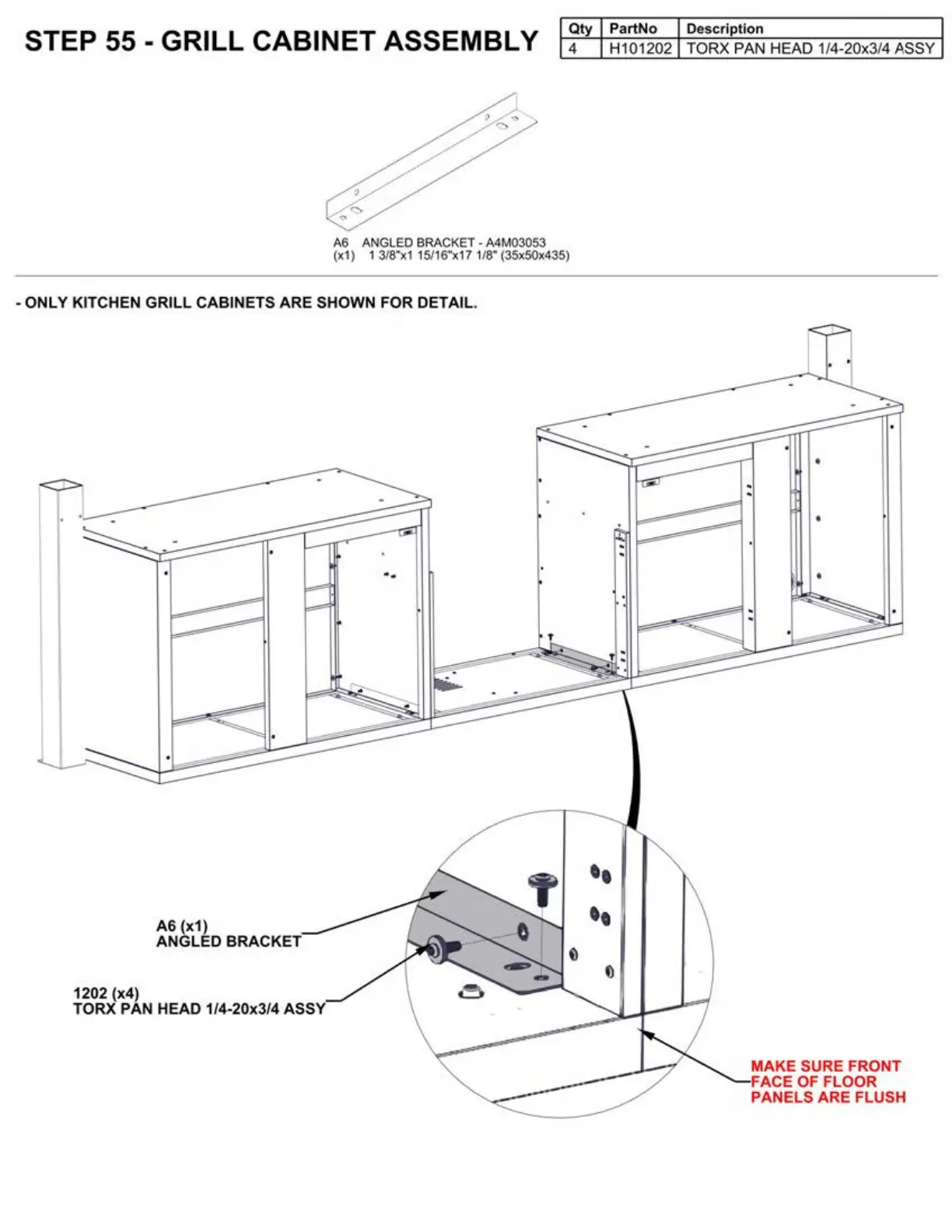 STEP 55 - GRILL CABINET ASSEMBLY

| Qty | PartNo | Description |
|---|---|---|
| 4 | H101202 | TORX PAN HEAD 1/4-20x3/4 ASSY |

A6 ANGLED BRACKET - A4M03053
(x1) 1 3/8"x1 15/16"x17 1/8" (35x50x435)

- ONLY KITCHEN GRILL CABINETS ARE SHOWN FOR DETAIL.

A6 (x1)
ANGLED BRACKET

1202 (x4)
TORX PAN HEAD 1/4-20x3/4 ASSY

MAKE SURE FRONT FACE OF FLOOR PANELS ARE FLUSH