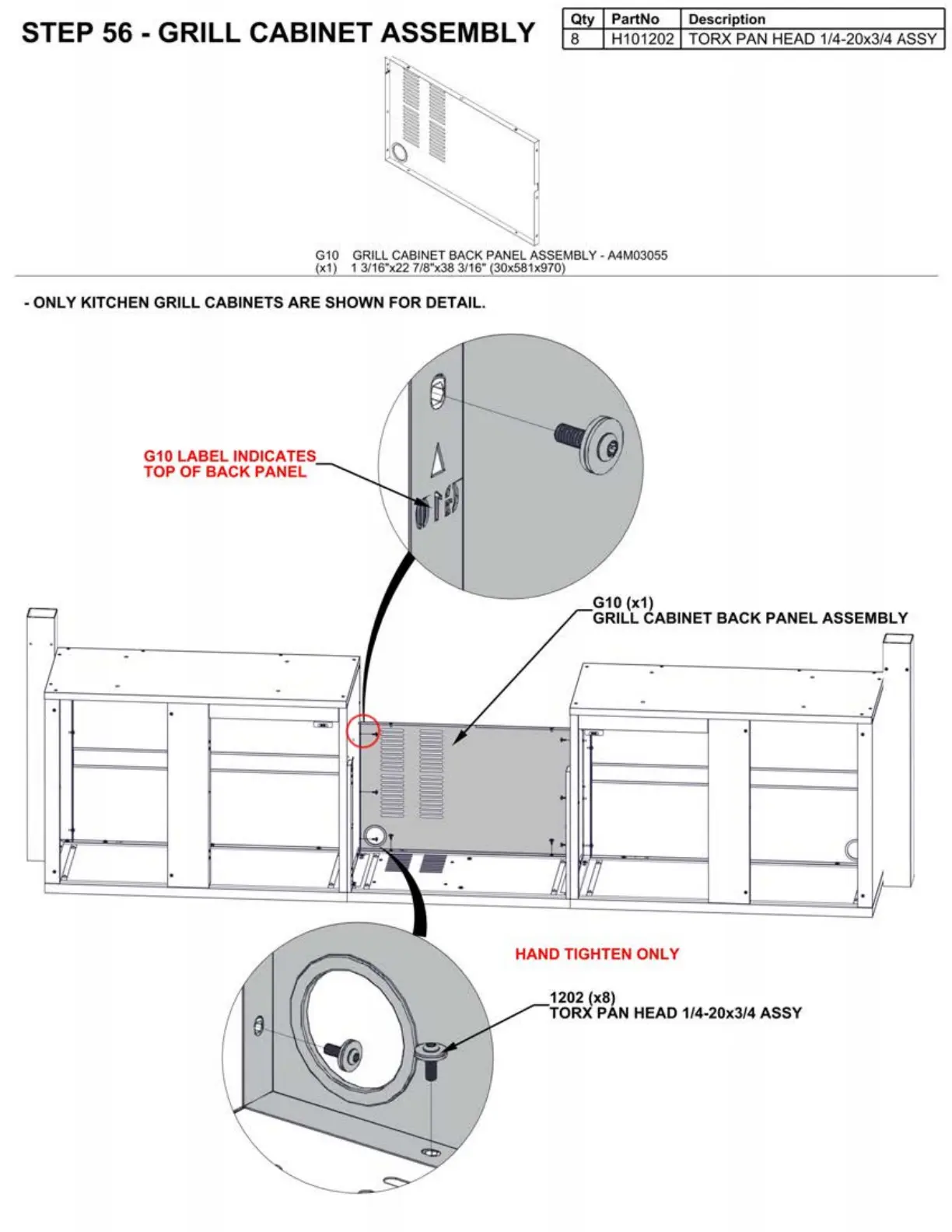 STEP 56 - GRILL CABINET ASSEMBLY

| Qty | PartNo | Description |
|---|---|---|
| 8 | H101202 | TORX PAN HEAD 1/4-20x3/4 ASSY |

G10 GRILL CABINET BACK PANEL ASSEMBLY - A4M03055
(x1) 1 3/16"x22 7/8"x38 3/16" (30x581x970)

- ONLY KITCHEN GRILL CABINETS ARE SHOWN FOR DETAIL.

G10 LABEL INDICATES TOP OF BACK PANEL

G10 (x1)
GRILL CABINET BACK PANEL ASSEMBLY

HAND TIGHTEN ONLY

1202 (x8)
TORX PAN HEAD 1/4-20x3/4 ASSY