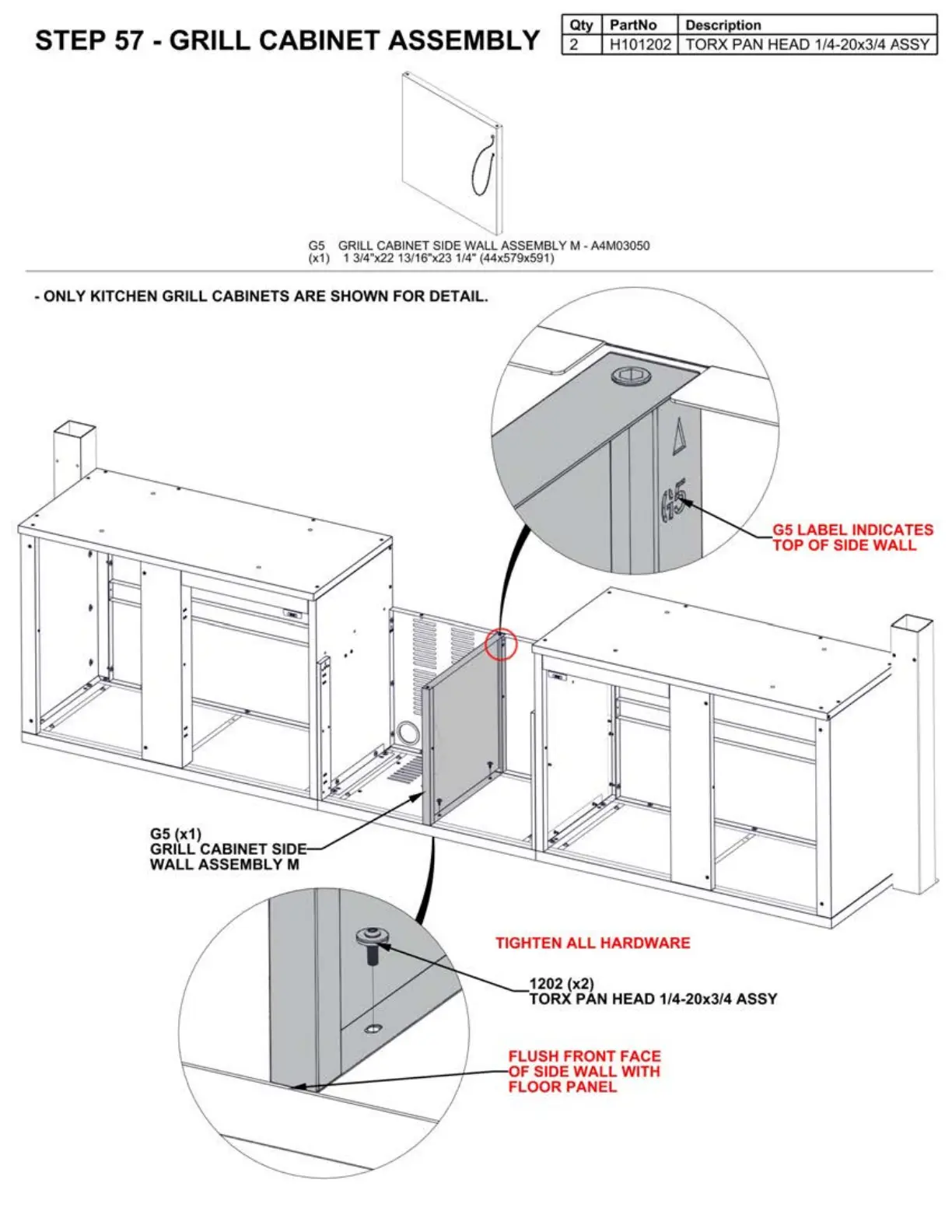 STEP 57 - GRILL CABINET ASSEMBLY

| Qty | PartNo | Description |
|---|---|---|
| 2 | H101202 | TORX PAN HEAD 1/4-20x3/4 ASSY |

G5 GRILL CABINET SIDE WALL ASSEMBLY M - A4M03050
(x1) 1 3/4"x22 13/16"x23 1/4" (44x579x591)

- ONLY KITCHEN GRILL CABINETS ARE SHOWN FOR DETAIL.

G5

G5 LABEL INDICATES TOP OF SIDE WALL

G5 (x1)
GRILL CABINET SIDE WALL ASSEMBLY M

TIGHTEN ALL HARDWARE

1202 (x2)
TORX PAN HEAD 1/4-20x3/4 ASSY

FLUSH FRONT FACE OF SIDE WALL WITH FLOOR PANEL