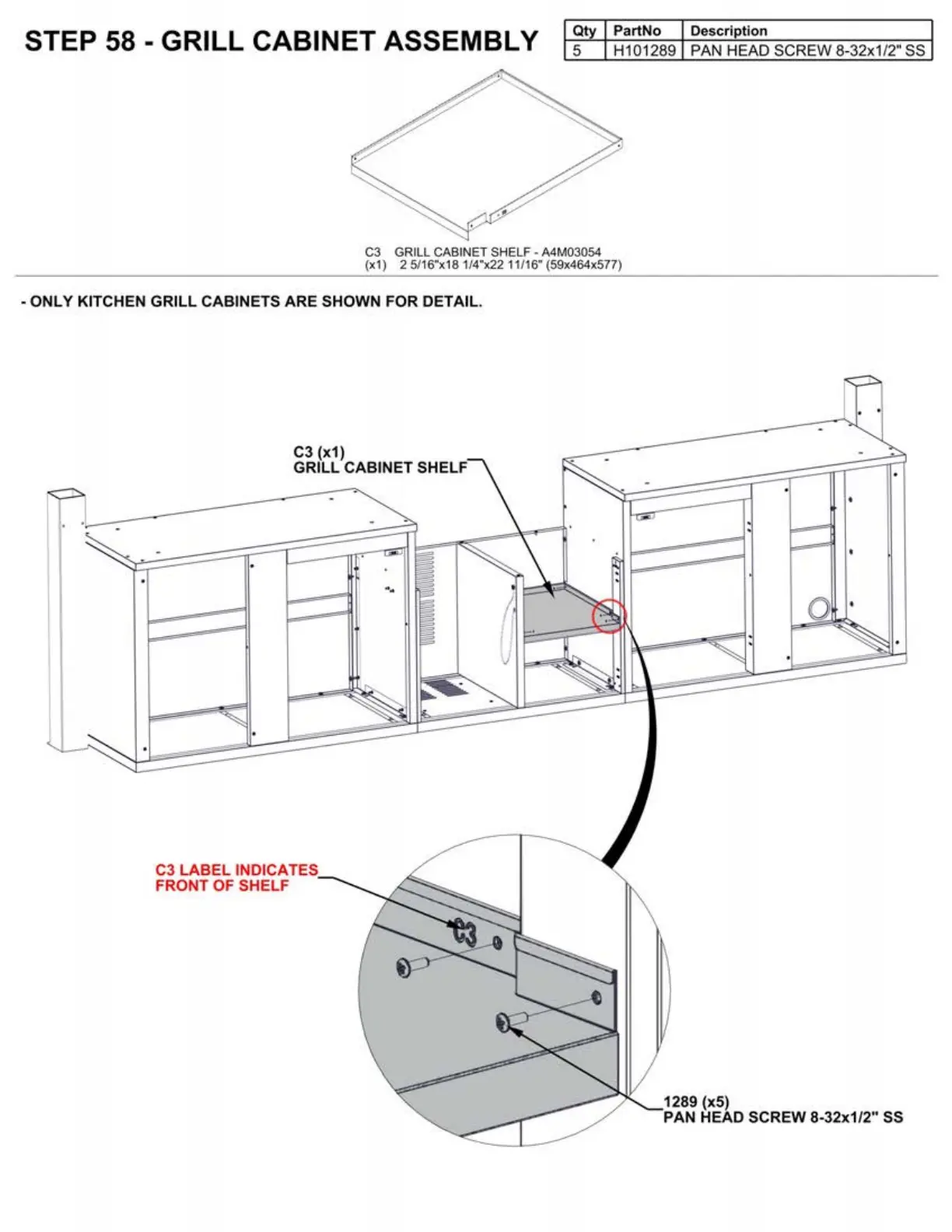 STEP 58 - GRILL CABINET ASSEMBLY

| Qty | PartNo | Description |
|---|---|---|
| 5 | H101289 | PAN HEAD SCREW 8-32x1/2" SS |

C3 GRILL CABINET SHELF - A4M03054
(x1) 2 5/16"x18 1/4"x22 11/16" (59x464x577)

- ONLY KITCHEN GRILL CABINETS ARE SHOWN FOR DETAIL.

C3 (x1)
GRILL CABINET SHELF

C3 LABEL INDICATES FRONT OF SHELF

C3

1289 (x5)
PAN HEAD SCREW 8-32x1/2" SS