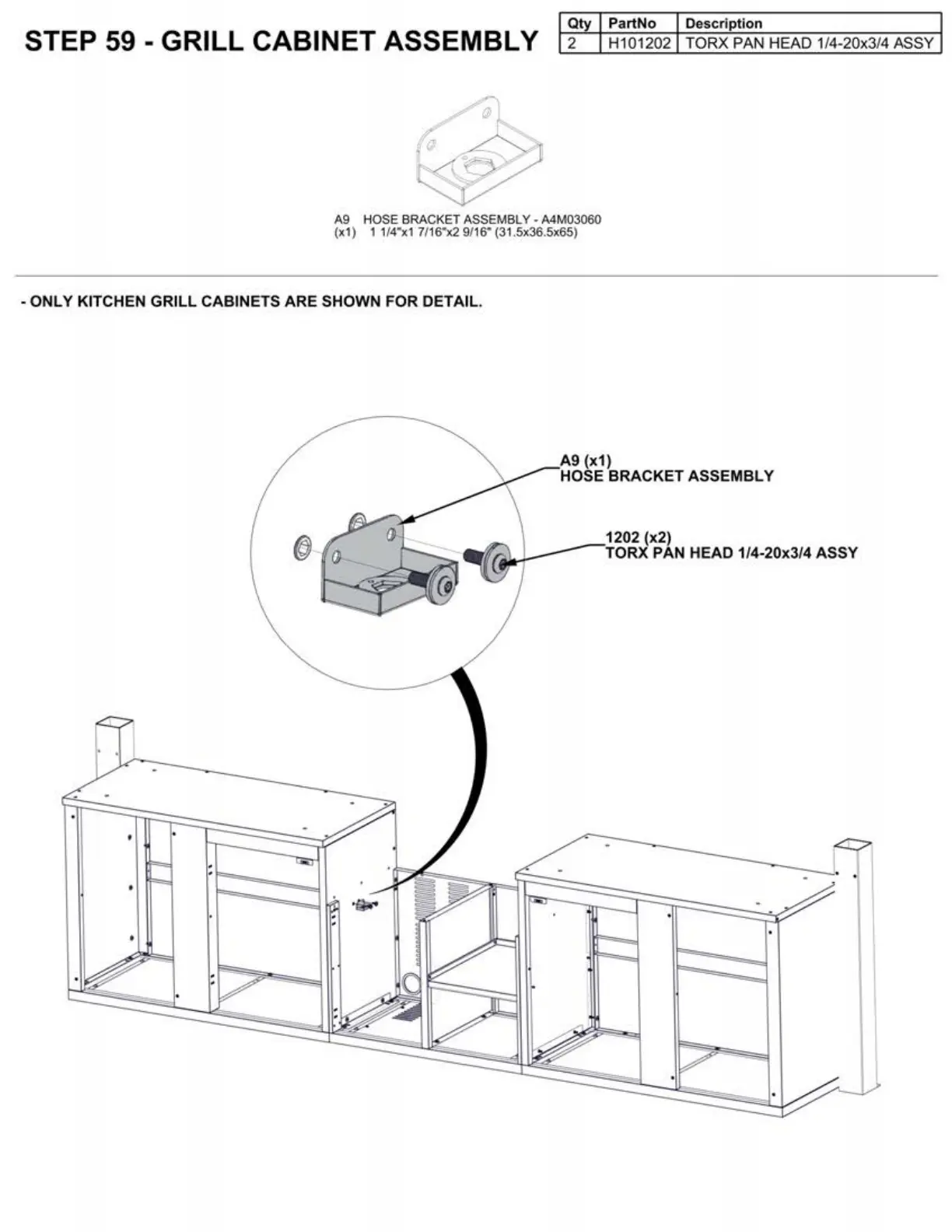 STEP 59 - GRILL CABINET ASSEMBLY

| Qty | PartNo | Description |
|---|---|---|
| 2 | H101202 | TORX PAN HEAD 1/4-20x3/4 ASSY |

A9 HOSE BRACKET ASSEMBLY - A4M03060
(x1) 1 1/4"x1 7/16"x2 9/16" (31.5x36.5x65)

- ONLY KITCHEN GRILL CABINETS ARE SHOWN FOR DETAIL.

A9 (x1)
HOSE BRACKET ASSEMBLY

1202 (x2)
TORX PAN HEAD 1/4-20x3/4 ASSY