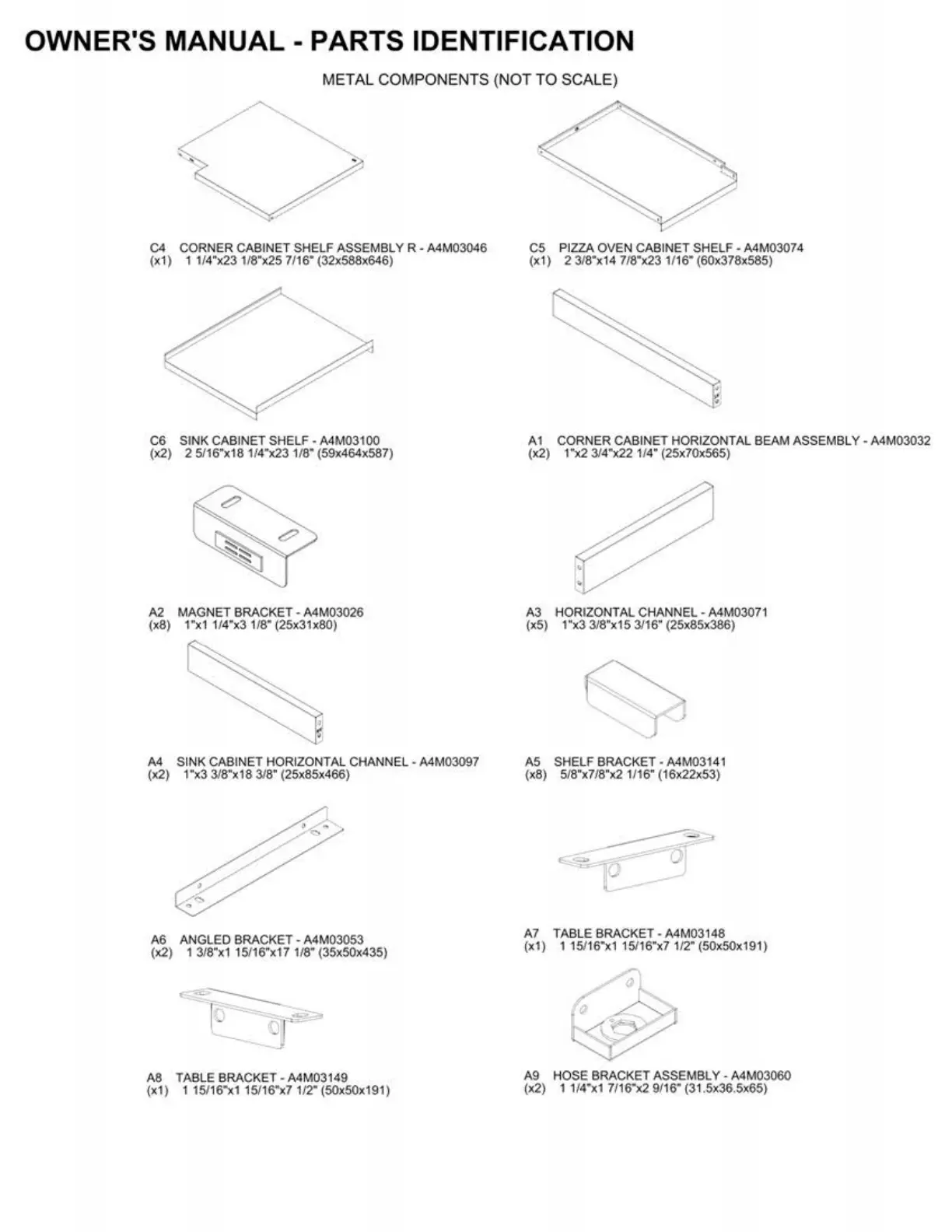 OWNER'S MANUAL - PARTS IDENTIFICATION

METAL COMPONENTS (NOT TO SCALE)

C4 CORNER CABINET SHELF ASSEMBLY R - A4M03046
(x1) 1 1/4"x23 1/8"x25 7/16" (32x588x646)

C5 PIZZA OVEN CABINET SHELF - A4M03074
(x1) 2 3/8"x14 7/8"x23 1/16" (60x378x585)

C6 SINK CABINET SHELF - A4M03100
(x2) 2 5/16"x18 1/4"x23 1/8" (59x464x587)

A1 CORNER CABINET HORIZONTAL BEAM ASSEMBLY - A4M03032
(x2) 1"x2 3/4"x22 1/4" (25x70x565)

A2 MAGNET BRACKET - A4M03026
(x8) 1"x1 1/4"x3 1/8" (25x31x80)

A3 HORIZONTAL CHANNEL - A4M03071
(x5) 1"x3 3/8"x15 3/16" (25x85x386)

A4 SINK CABINET HORIZONTAL CHANNEL - A4M03097
(x2) 1"x3 3/8"x18 3/8" (25x85x466)

A5 SHELF BRACKET - A4M03141
(x8) 5/8"x7/8"x2 1/16" (16x22x53)

A6 ANGLED BRACKET - A4M03053
(x2) 1 3/8"x1 15/16"x17 1/8" (35x50x435)

A7 TABLE BRACKET - A4M03148
(x1) 1 15/16"x1 15/16"x7 1/2" (50x50x191)

A8 TABLE BRACKET - A4M03149
(x1) 1 15/16"x1 15/16"x7 1/2" (50x50x191)

A9 HOSE BRACKET ASSEMBLY - A4M03060
(x2) 1 1/4"x1 7/16"x2 9/16" (31.5x36.5x65)