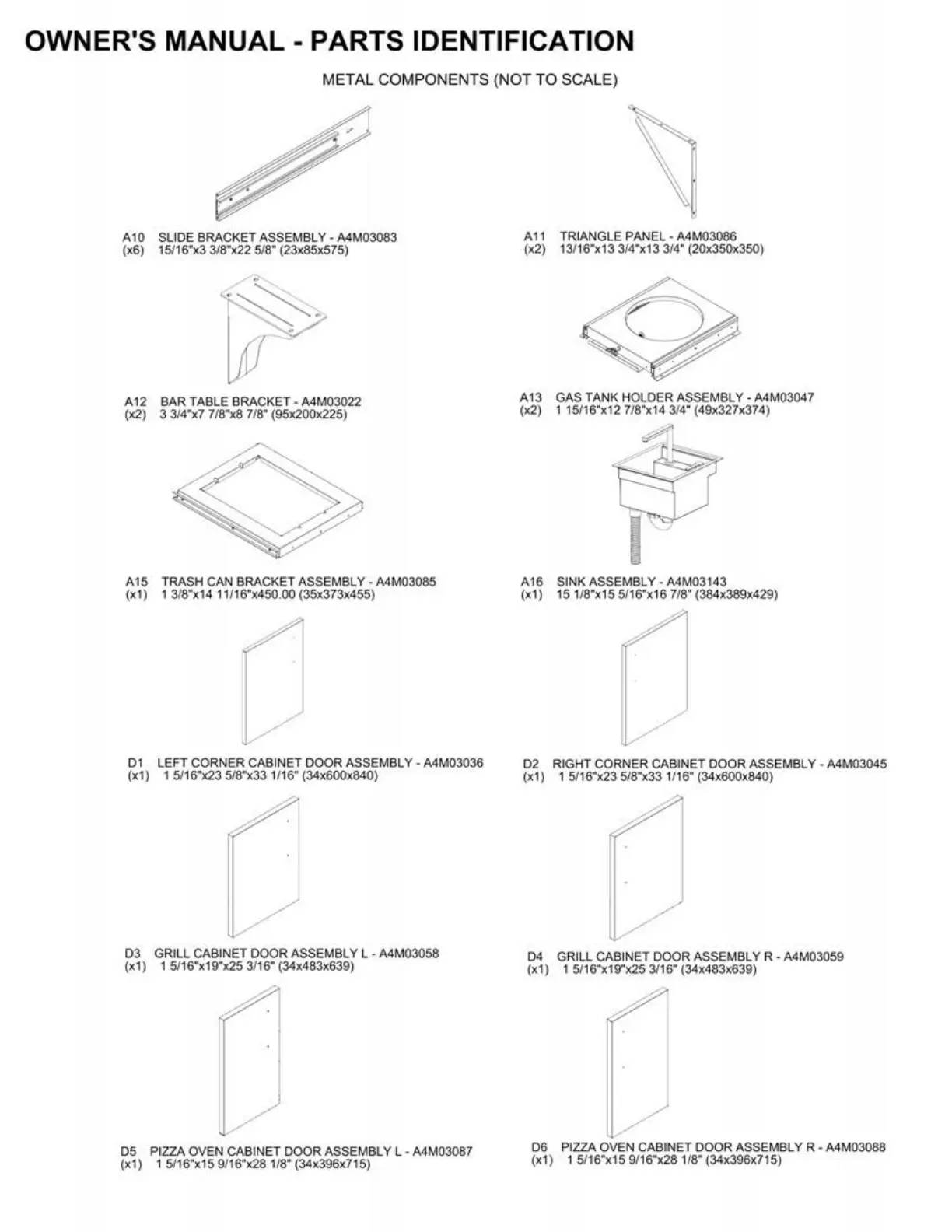 OWNER'S MANUAL - PARTS IDENTIFICATION

METAL COMPONENTS (NOT TO SCALE)

A10 SLIDE BRACKET ASSEMBLY - A4M03083
(x6) 15/16"x3 3/8"x22 5/8" (23x85x575)

A11 TRIANGLE PANEL - A4M03086
(x2) 13/16"x13 3/4"x13 3/4" (20x350x350)

A12 BAR TABLE BRACKET - A4M03022
(x2) 3 3/4"x7 7/8"x8 7/8" (95x200x225)

A13 GAS TANK HOLDER ASSEMBLY - A4M03047
(x2) 1 15/16"x12 7/8"x14 3/4" (49x327x374)

A15 TRASH CAN BRACKET ASSEMBLY - A4M03085
(x1) 1 3/8"x14 11/16"x450.00 (35x373x455)

A16 SINK ASSEMBLY - A4M03143
(x1) 15 1/8"x15 5/16"x16 7/8" (384x389x429)

D1 LEFT CORNER CABINET DOOR ASSEMBLY - A4M03036
(x1) 1 5/16"x23 5/8"x33 1/16" (34x600x840)

D2 RIGHT CORNER CABINET DOOR ASSEMBLY - A4M03045
(x1) 1 5/16"x23 5/8"x33 1/16" (34x600x840)

D3 GRILL CABINET DOOR ASSEMBLY L - A4M03058
(x1) 1 5/16"x19"x25 3/16" (34x483x639)

D4 GRILL CABINET DOOR ASSEMBLY R - A4M03059
(x1) 1 5/16"x19"x25 3/16" (34x483x639)

D5 PIZZA OVEN CABINET DOOR ASSEMBLY L - A4M03087
(x1) 1 5/16"x15 9/16"x28 1/8" (34x396x715)

D6 PIZZA OVEN CABINET DOOR ASSEMBLY R - A4M03088
(x1) 1 5/16"x15 9/16"x28 1/8" (34x396x715)