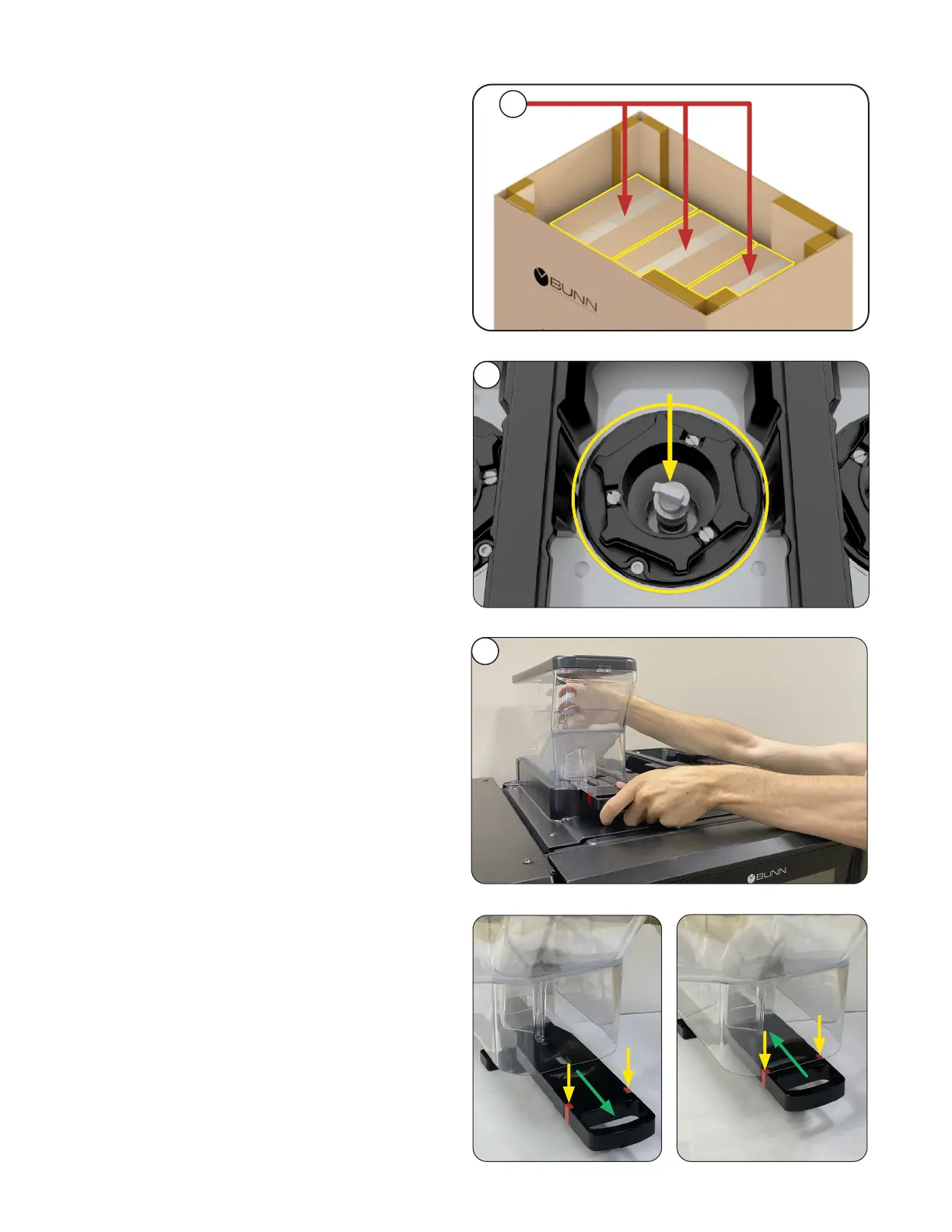 BUNN

BUNN