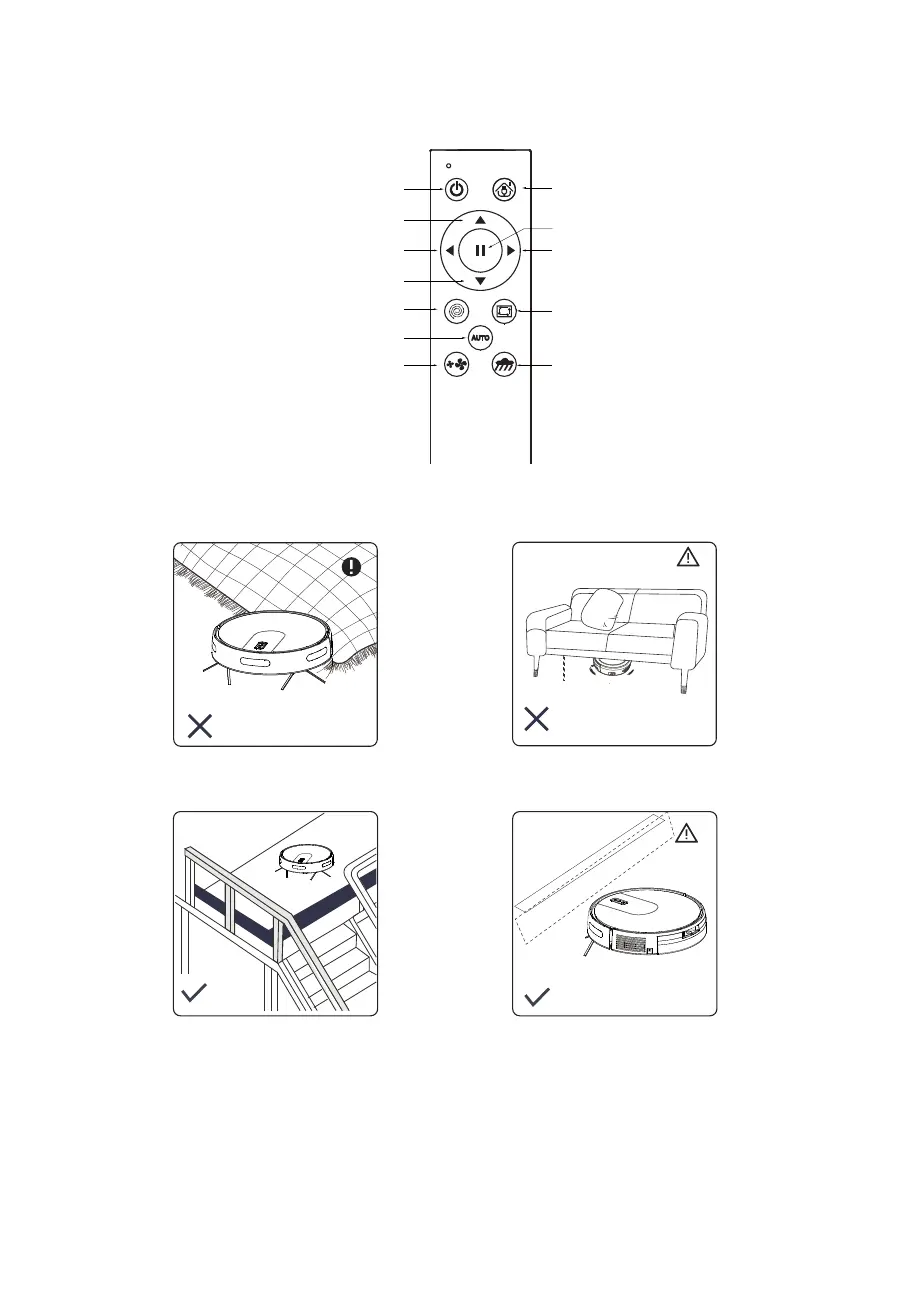 AUTO