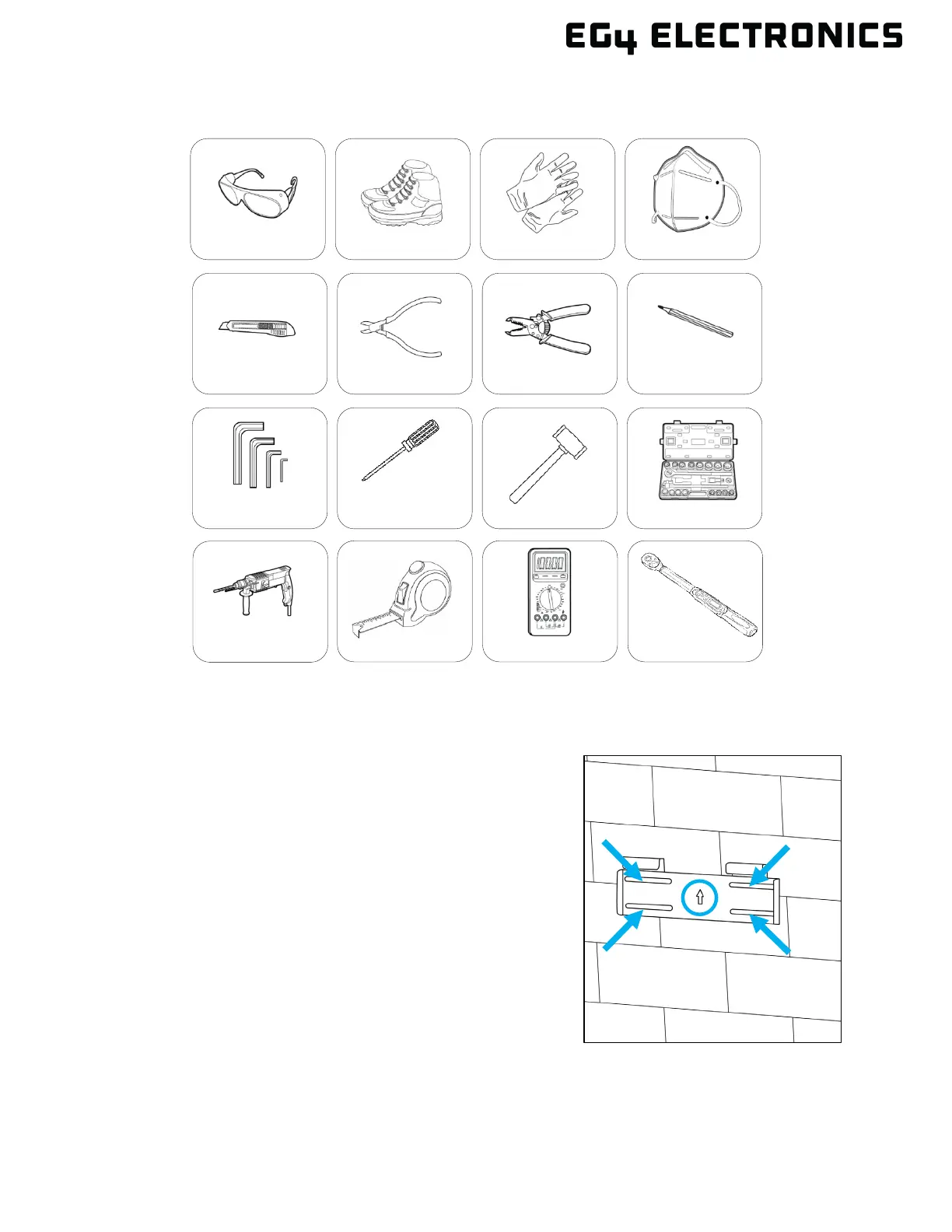 EG4 ELECTRONICS