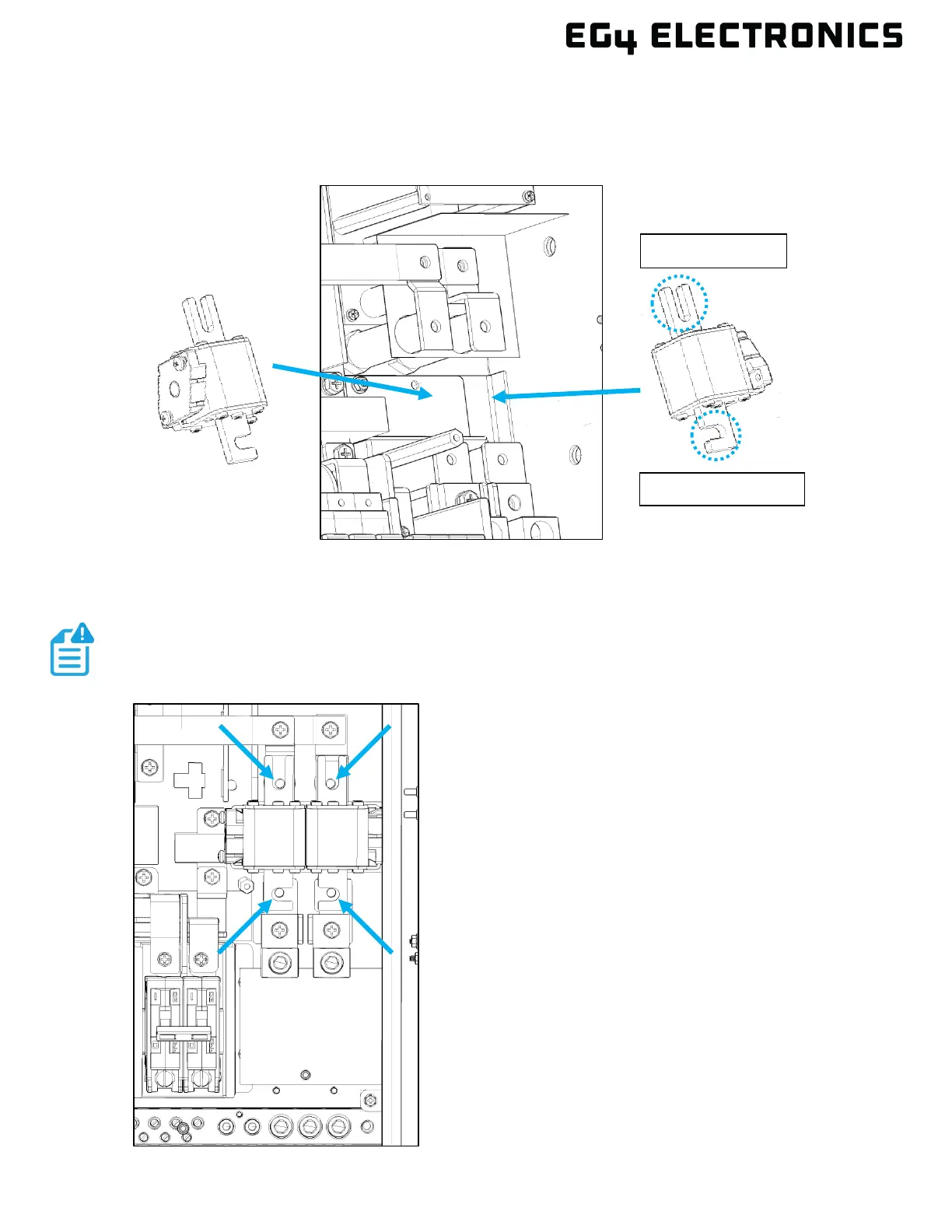 EG4 ELECTRONICS