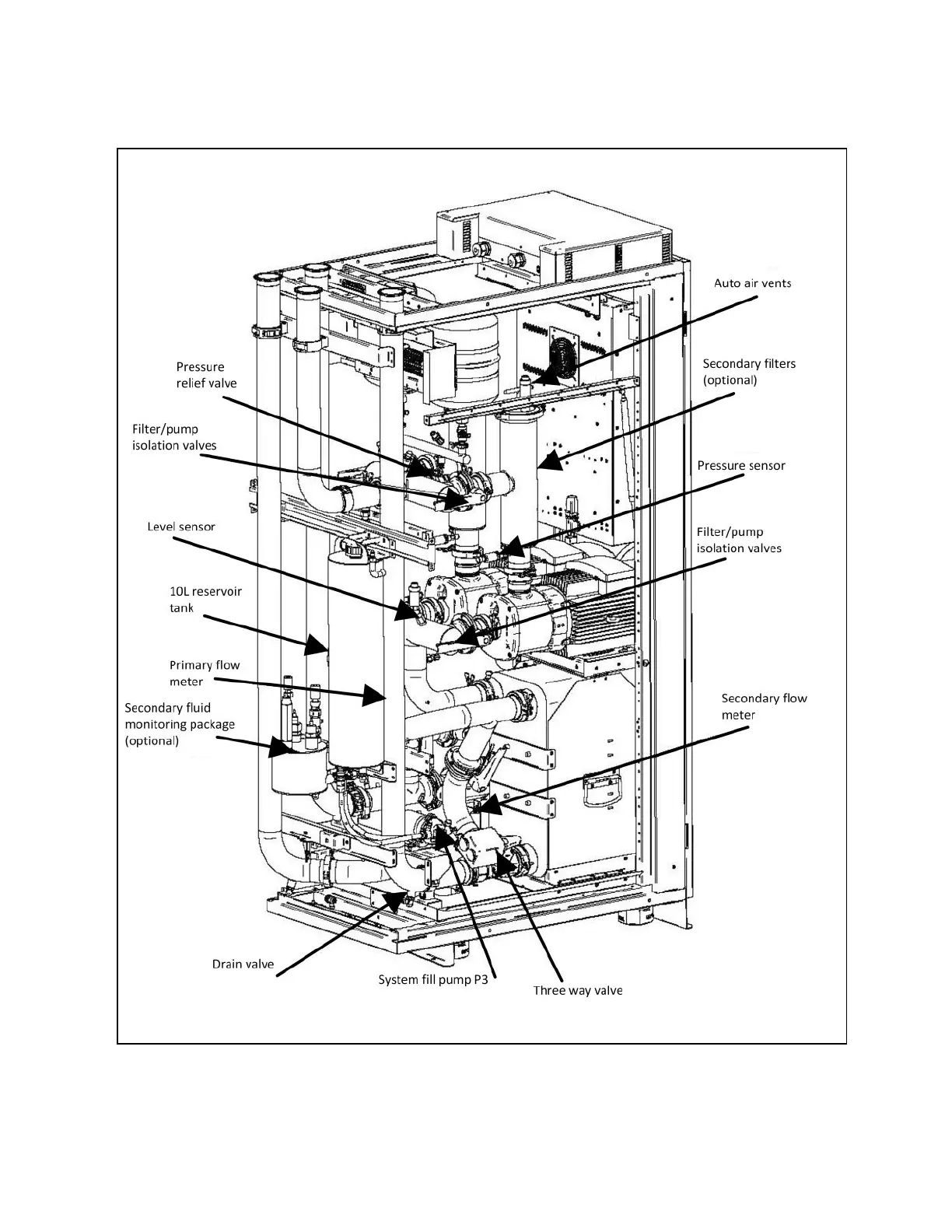 Auto air vents

Pressure relief valve

Secondary filters (optional)

Filter/pump isolation valves

Pressure sensor

Level sensor

Filter/pump isolation valves

10L reservoir tank

Primary flow meter

Secondary fluid monitoring package (optional)

Secondary flow meter

Drain valve

System fill pump P3

Three way valve