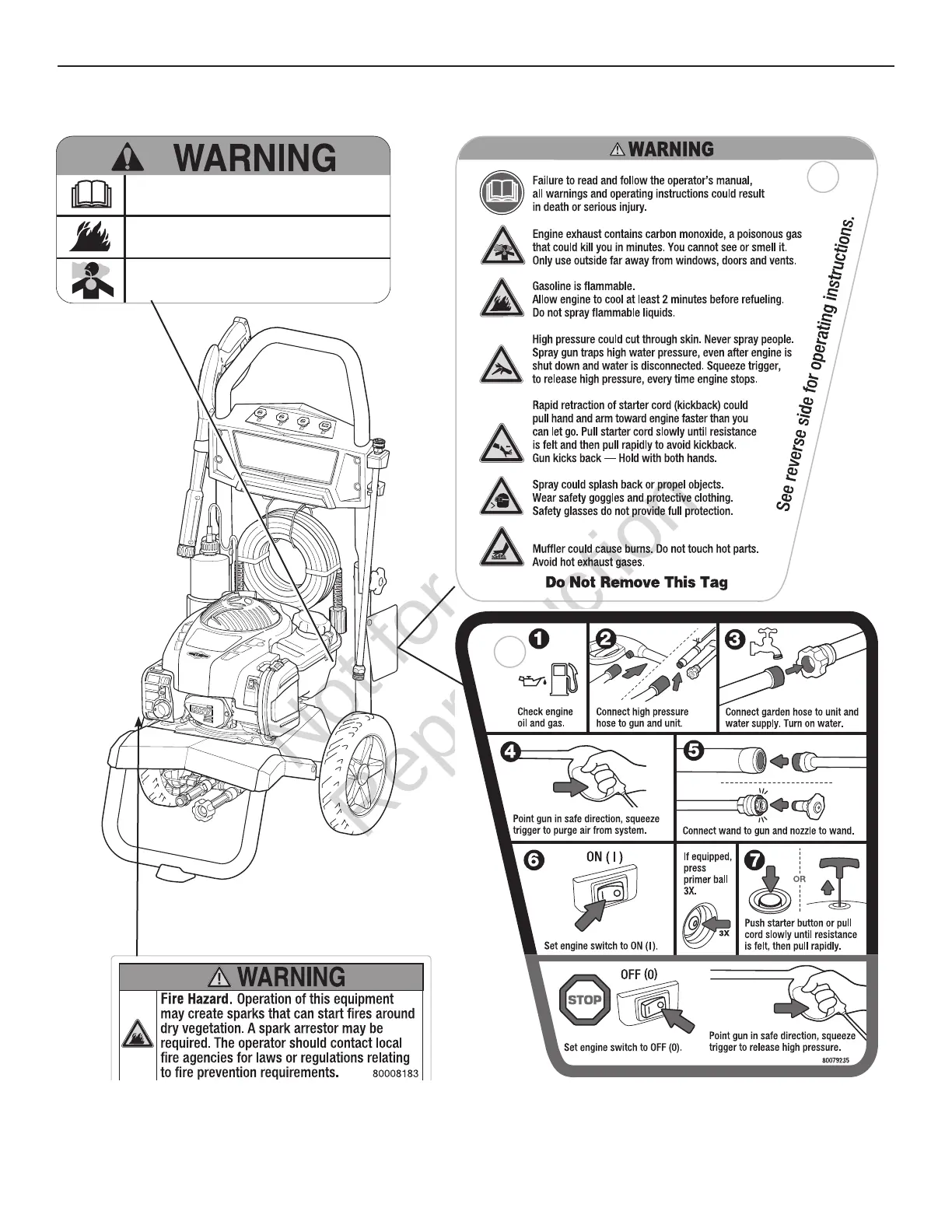 WARNING

WARNING

Failure to read and follow the operator's manual, all warnings and operating instructions could result in death or serious injury.

Engine exhaust contains carbon monoxide, a poisonous gas that could kill you in minutes. You cannot see or smell it. Only use outside far away from windows, doors and vents.

Gasoline is flammable. Allow engine to cool at least 2 minutes before refueling. Do not spray flammable liquids.

High pressure could cut through skin. Never spray people. Spray gun traps high water pressure, even after engine is shut down and water is disconnected. Squeeze trigger, to release high pressure, every time engine stops.

Rapid retraction of starter cord (kickback) could pull hand and arm toward engine faster than you can let go. Pull starter cord slowly until resistance is felt and then pull rapidly to avoid kickback. Gun kicks back — Hold with both hands.

Spray could splash back or propel objects. Wear safety goggles and protective clothing. Safety glasses do not provide full protection.

Muffler could cause burns. Do not touch hot parts. Avoid hot exhaust gases.

Do Not Remove This Tag

See reverse side for operating instructions.

Not for Reproduction

1 Check engine oil and gas.

2 Connect high pressure hose to gun and unit.

3 Connect garden hose to unit and water supply. Turn on water.

4 Point gun in safe direction, squeeze trigger to purge air from system.

5 Connect wand to gun and nozzle to wand.

6 ON ( I ) Set engine switch to ON (I).

If equipped, press primer ball 3X.

3X

7 OR Push starter button or pull cord slowly until resistance is felt, then pull rapidly.

STOP OFF (0) Set engine switch to OFF (0).

Point gun in safe direction, squeeze trigger to release high pressure.

80079235

WARNING

Fire Hazard. Operation of this equipment may create sparks that can start fires around dry vegetation. A spark arrestor may be required. The operator should contact local fire agencies for laws or regulations relating to fire prevention requirements. 80008183