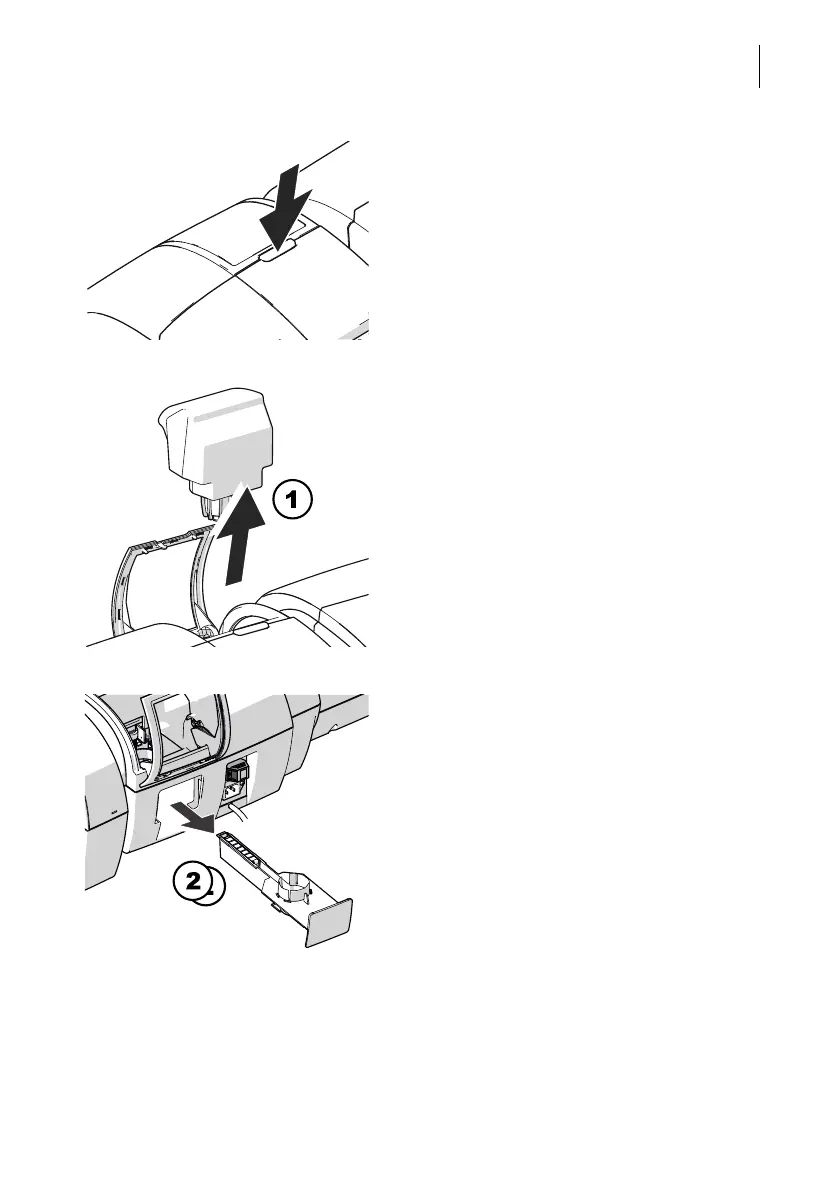 1

2