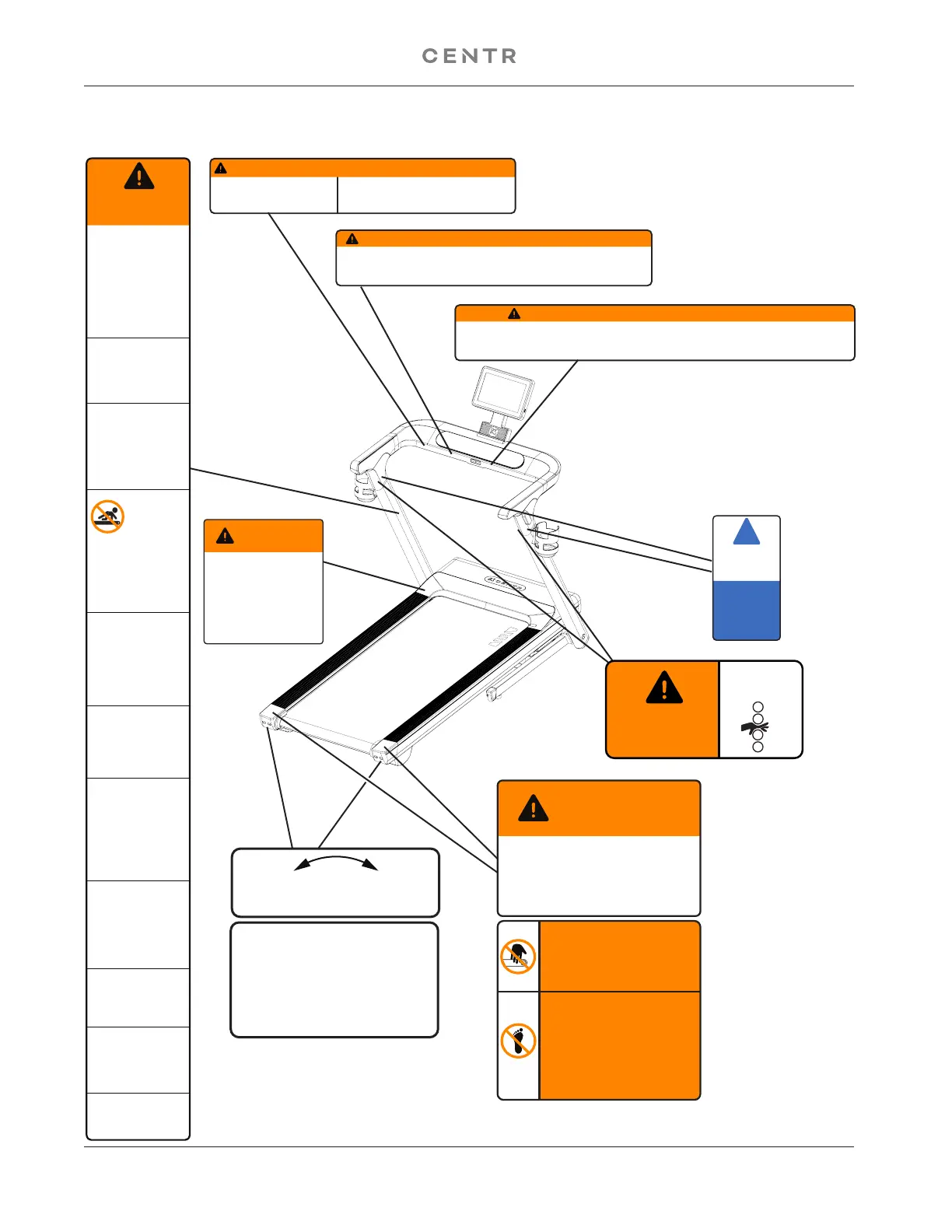 CENTR