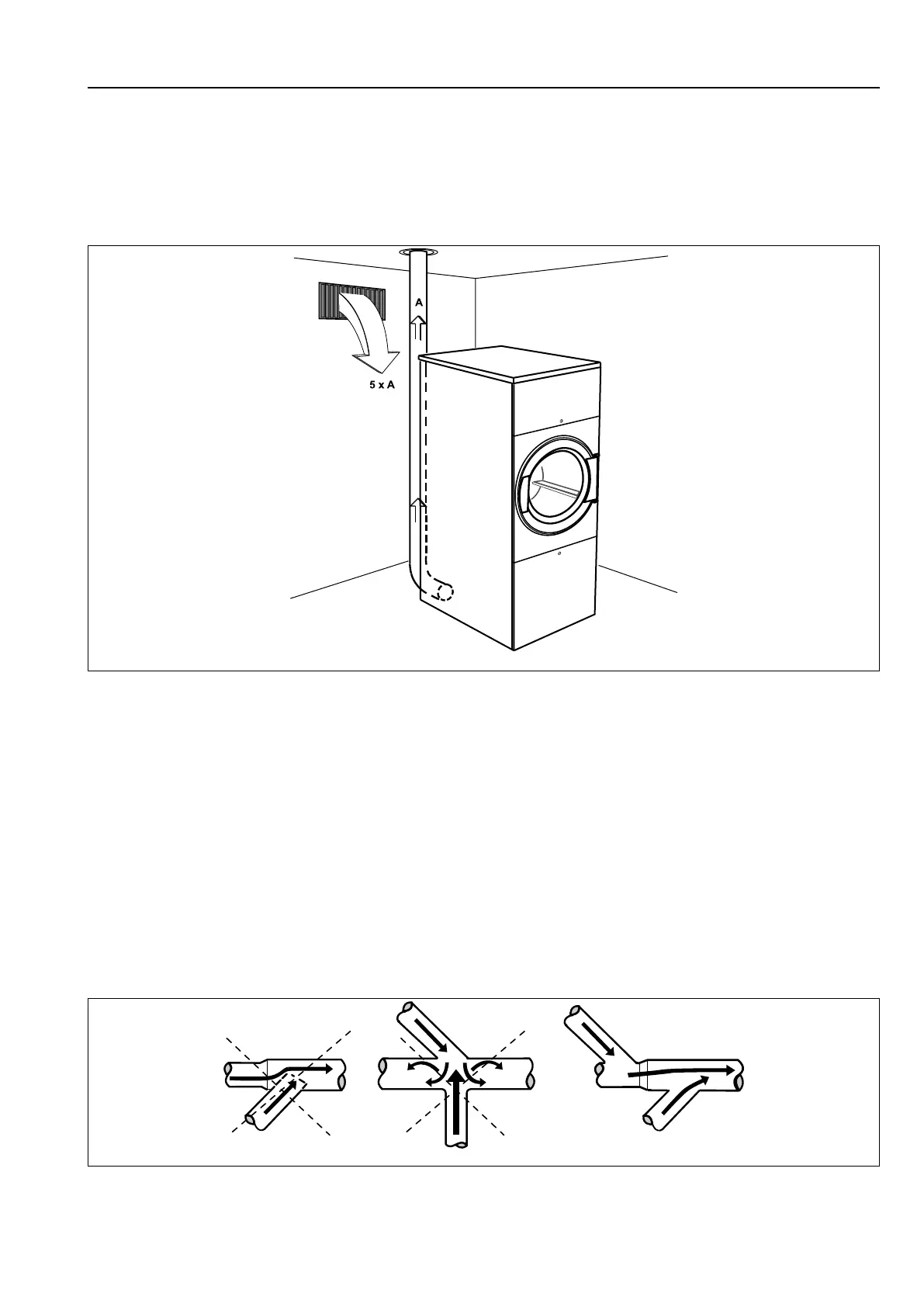 A

5 x A