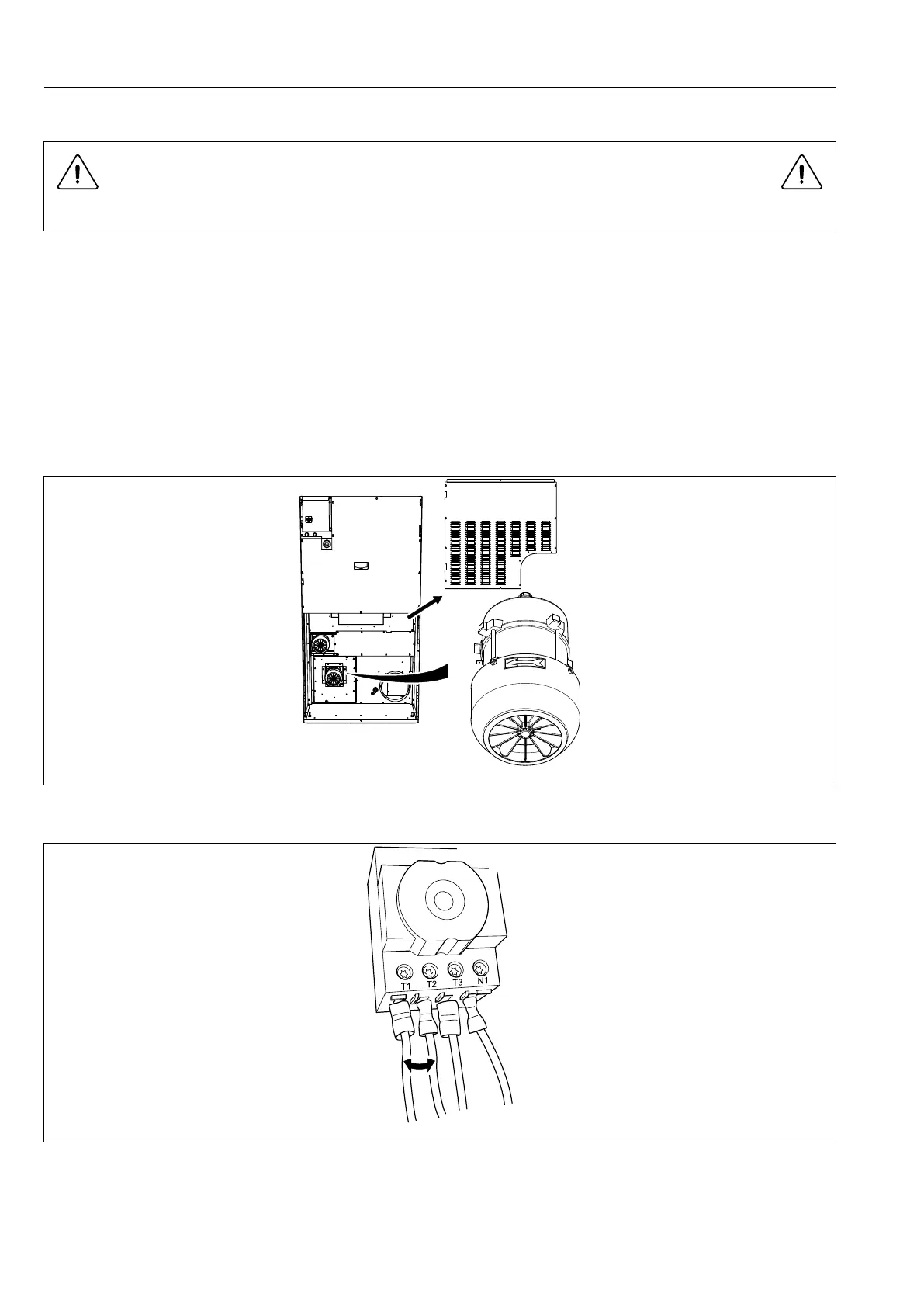 T1 T2 T3 N1