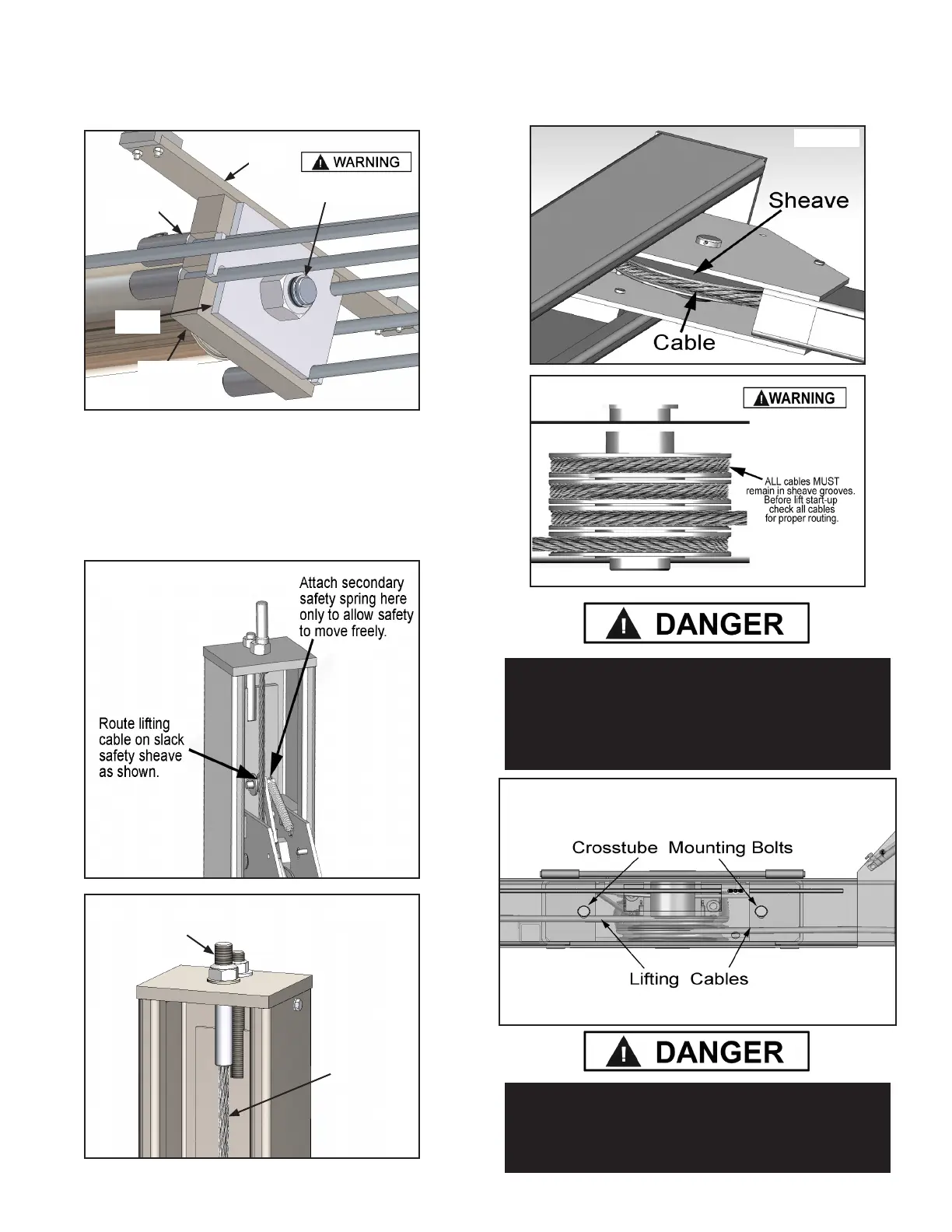 WARNING

Sheave

Cable

WARNING

ALL cables MUST remain in sheave grooves. Before lift start-up check all cables for proper routing.

Attach secondary safety spring here only to allow safety to move freely.

Route lifting cable on slack safety sheave as shown.

DANGER

Crosstube Mounting Bolts

Lifting Cables

DANGER