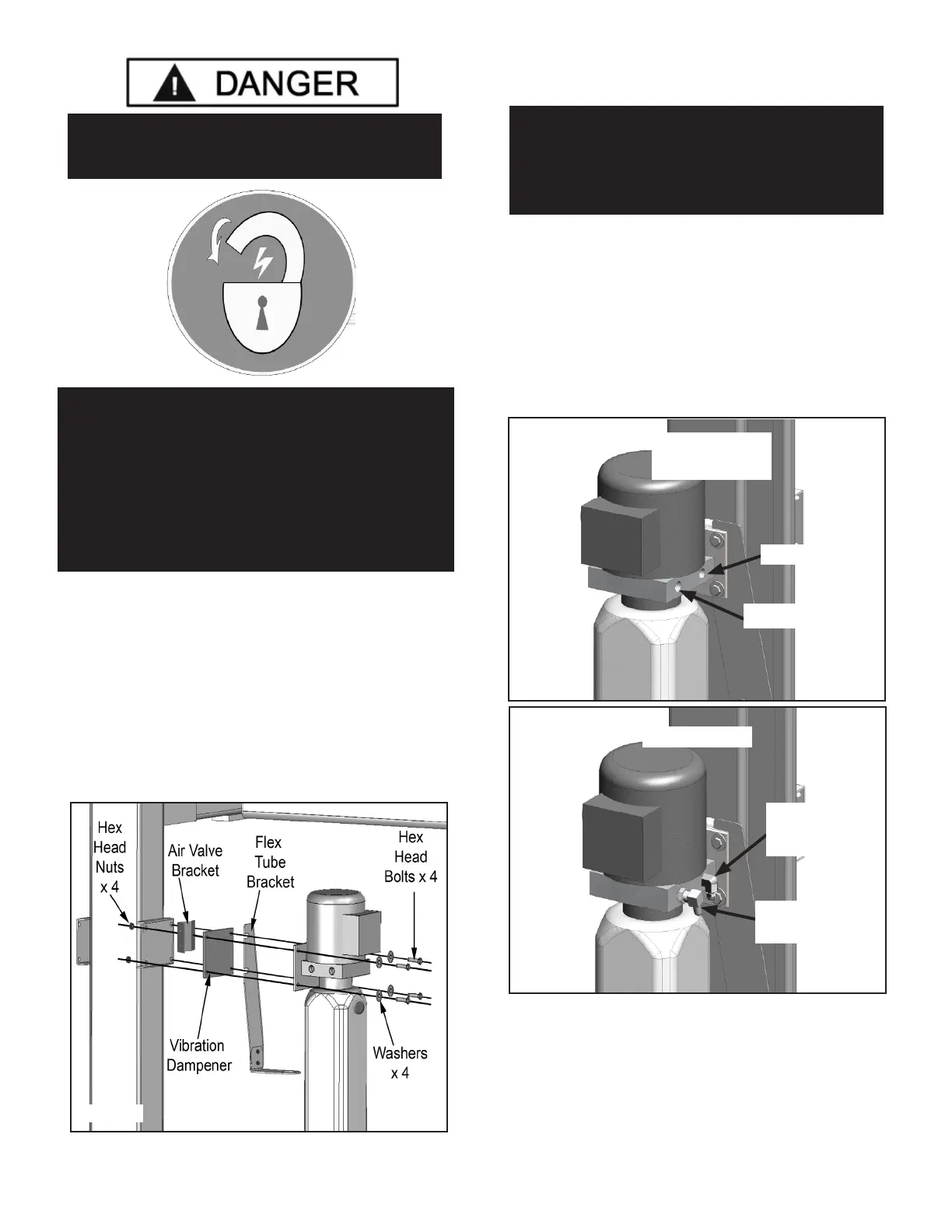 DANGER

Hex Head Nuts x 4

Air Valve Bracket

Flex Tube Bracket

Hex Head Bolts x 4

Vibration Dampener

Washers x 4