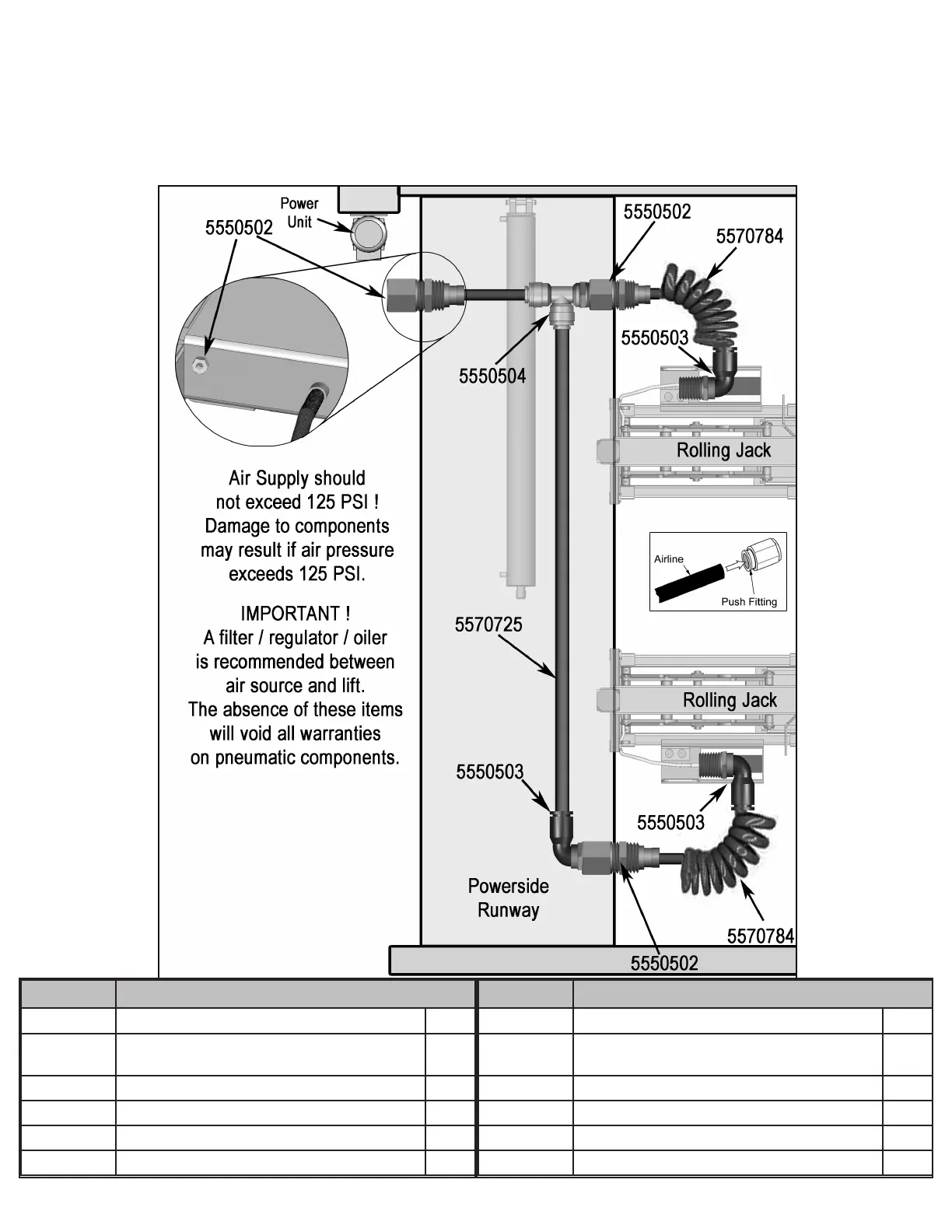 Power Unit

5550502

5550502

5570784

5550503

5550504

Rolling Jack

Air Supply should not exceed 125 PSI ! Damage to components may result if air pressure exceeds 125 PSI.

IMPORTANT ! A filter / regulator / oiler is recommended between air source and lift. The absence of these items will void all warranties on pneumatic components.

Airline

Push Fitting

5570725

Rolling Jack

5550503

5550503

Powerside Runway

5570784

5550502