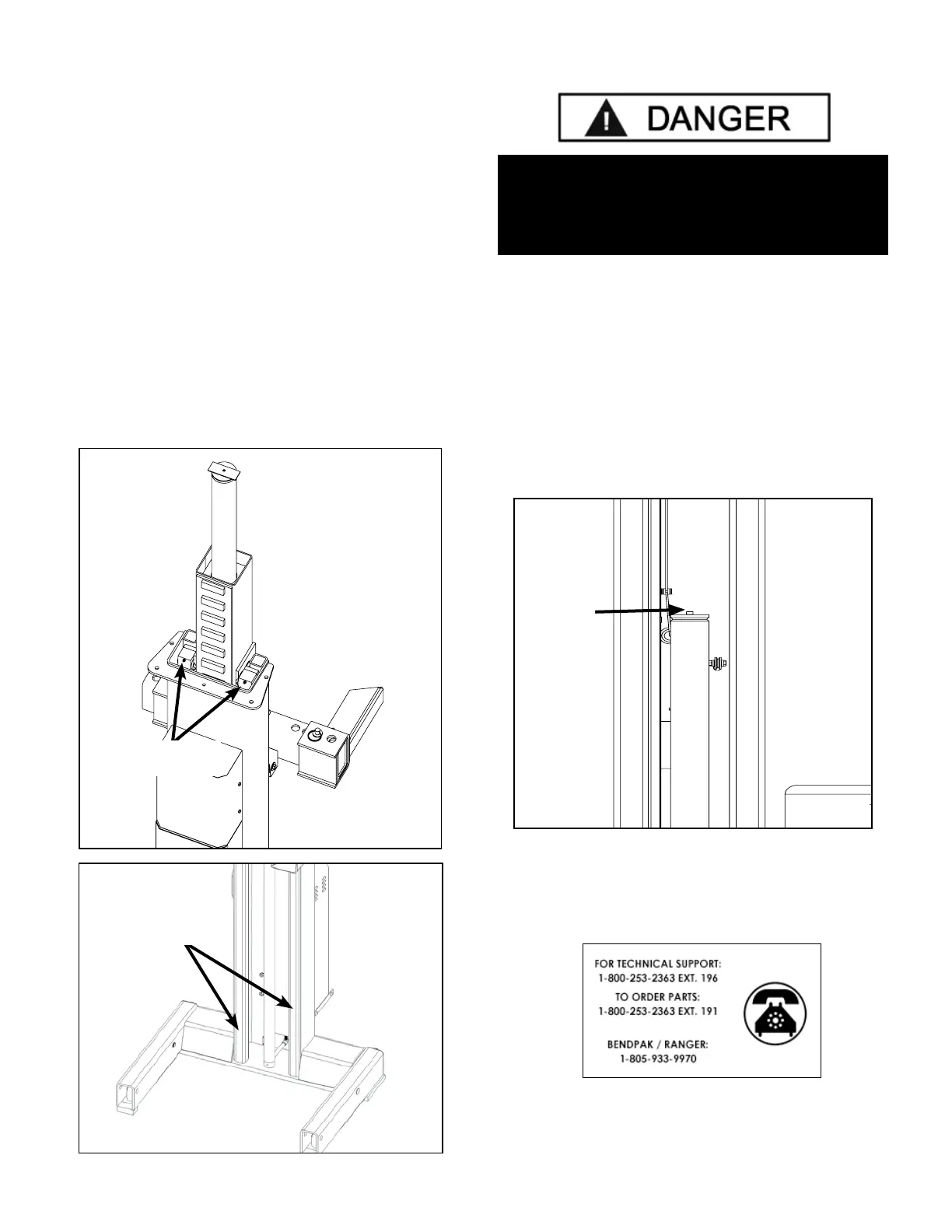 DANGER

FOR TECHNICAL SUPPORT:
1-800-253-2363 EXT. 196
TO ORDER PARTS:
1-800-253-2363 EXT. 191
BENDPAK / RANGER:
1-805-933-9970