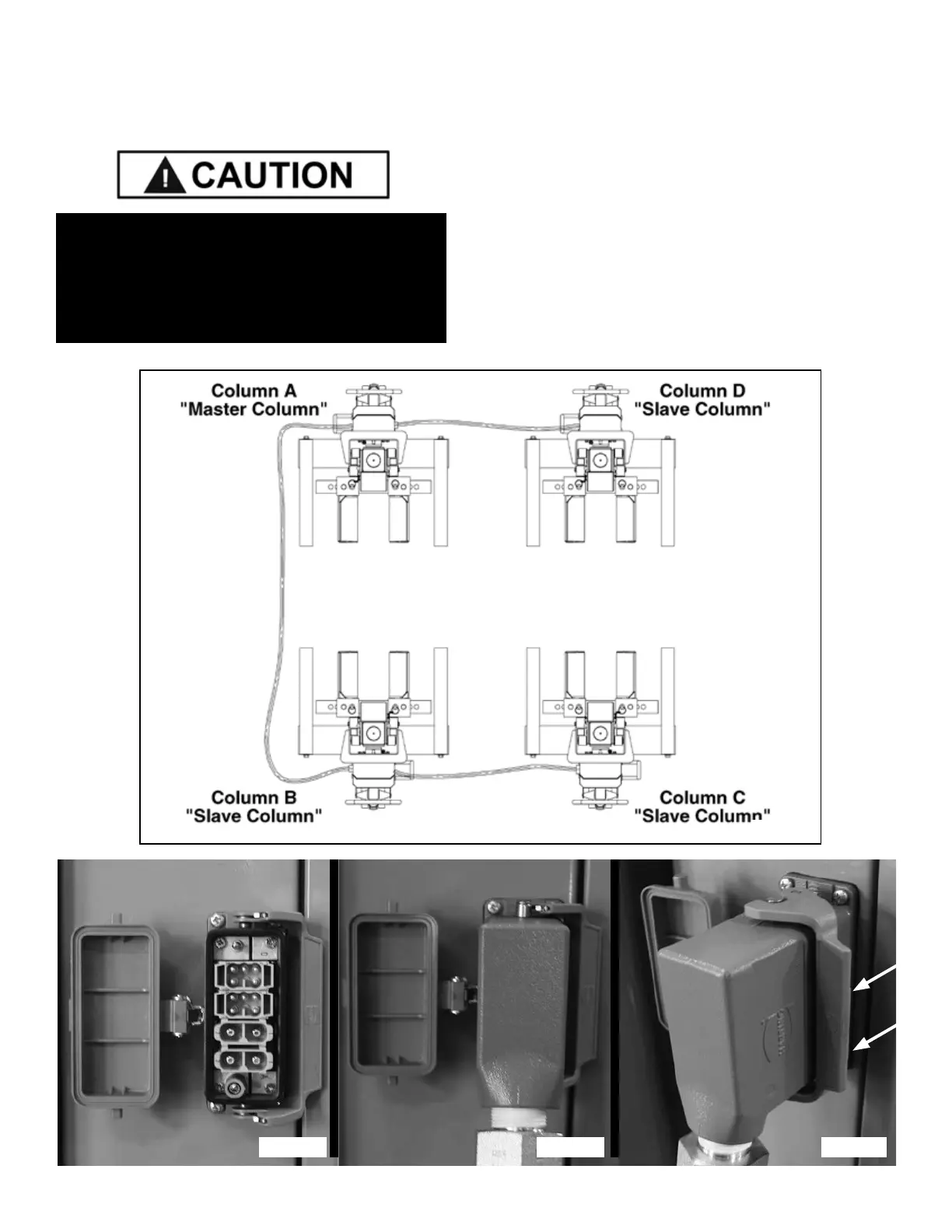 CAUTION

Column A "Master Column"

Column D "Slave Column"

Column B "Slave Column"

Column C "Slave Column"