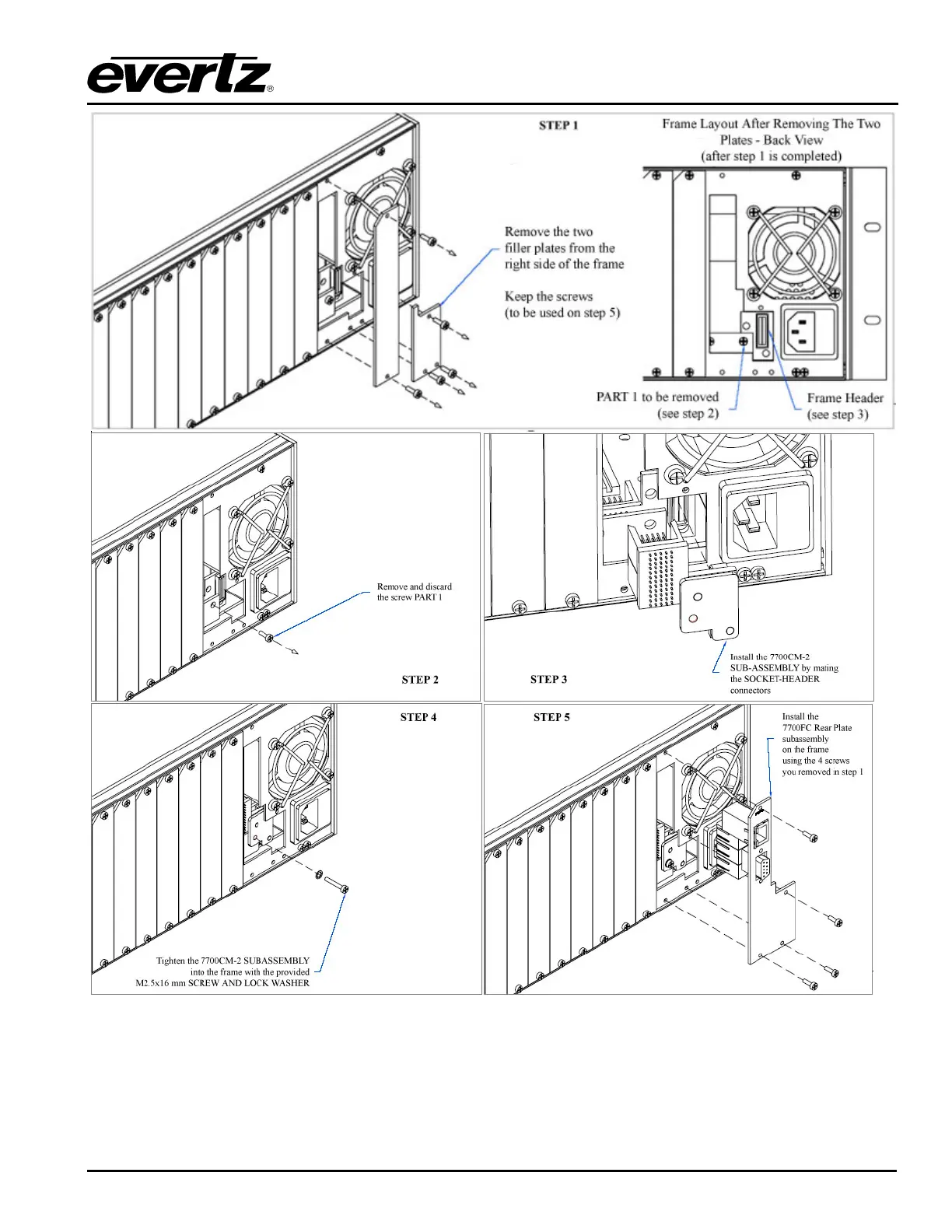 evertz®

STEP 1

Frame Layout After Removing The Two Plates - Back View (after step 1 is completed)

Remove the two filler plates from the right side of the frame

Keep the screws (to be used on step 5)

PART 1 to be removed (see step 2)

Frame Header (see step 3)

Remove and discard the screw PART 1

STEP 2

STEP 3

Install the 7700CM-2 SUB-ASSEMBLY by mating the SOCKET-HEADER connectors

STEP 4

Tighten the 7700CM-2 SUBASSEMBLY into the frame with the provided M2.5x16 mm SCREW AND LOCK WASHER

STEP 5

Install the 7700FC Rear Plate subassembly on the frame using the 4 screws you removed in step 1