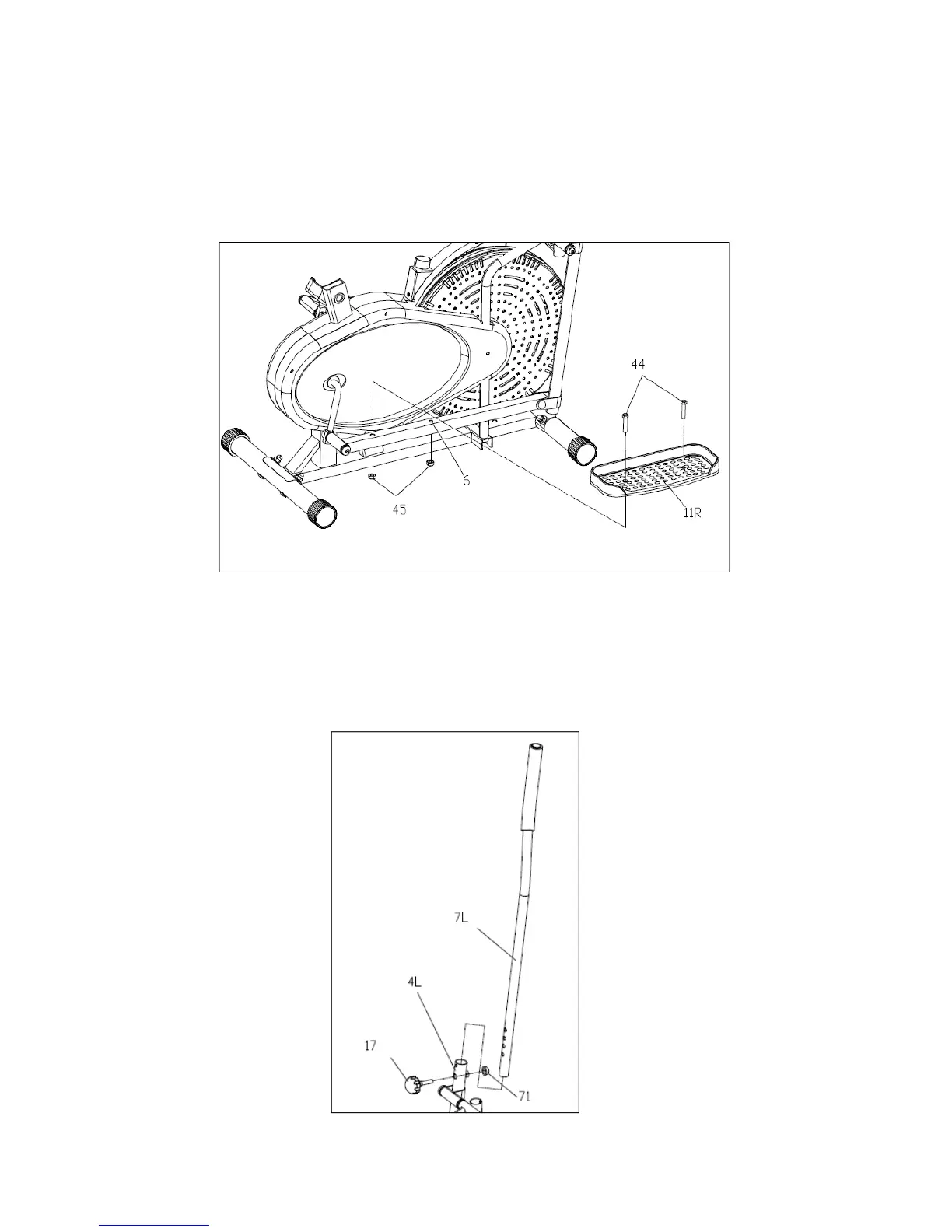 44

6

45

11R

7L

4L

17

71