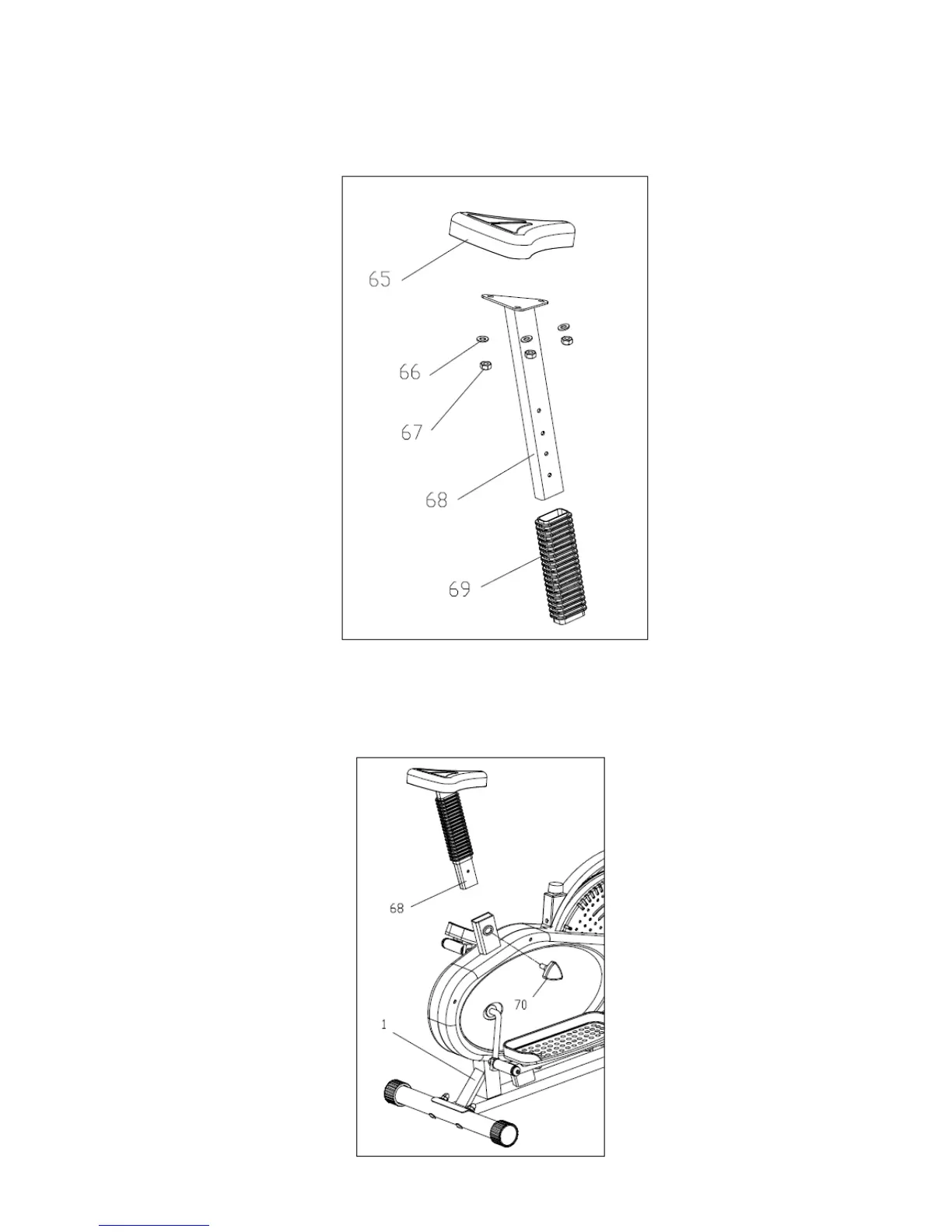 65

66

67

68

69

68

70

1