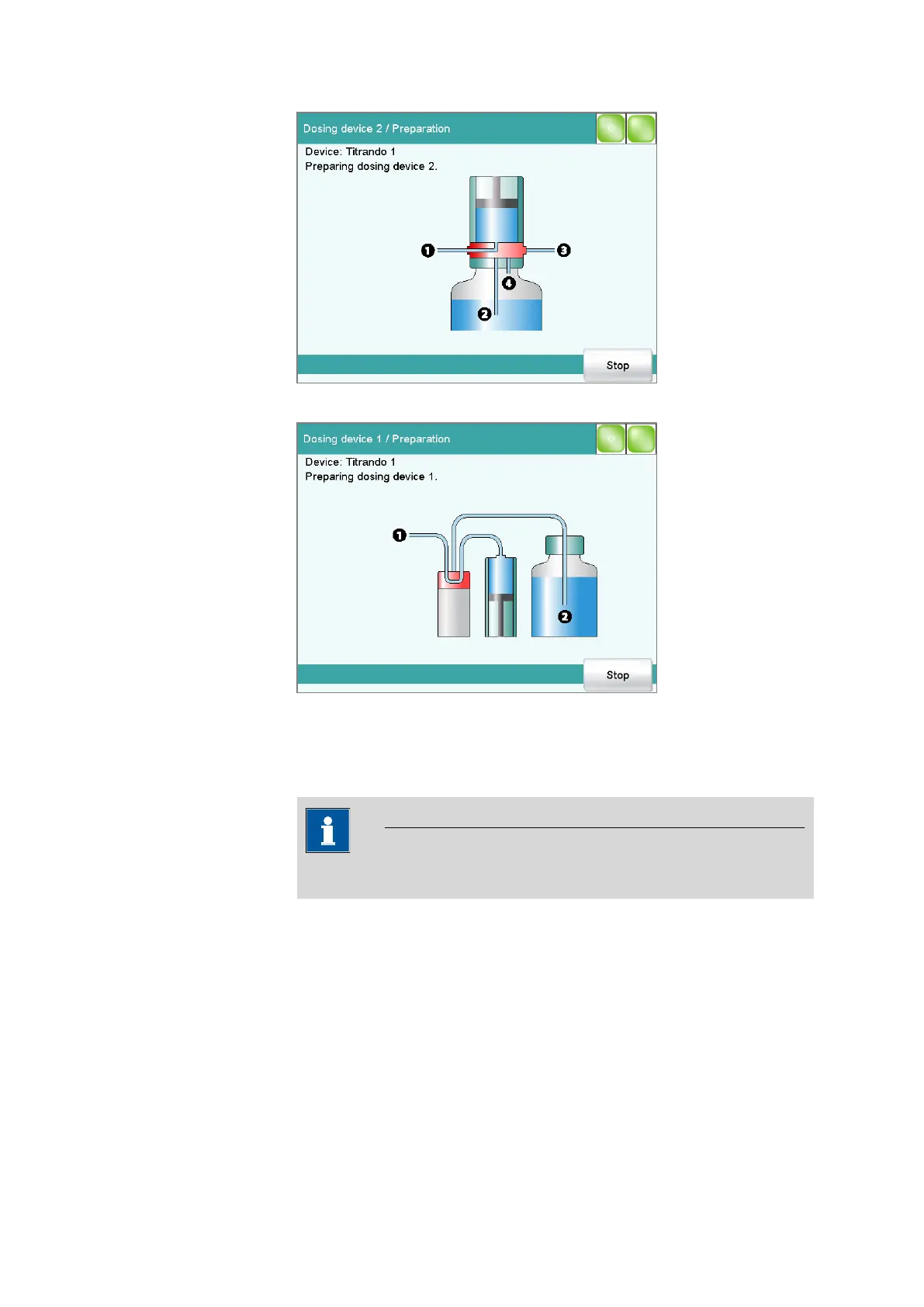 Dosing device 2 / Preparation

Device: Titrando 1
Preparing dosing device 2.

1
3
4
2

Stop

Dosing device 1 / Preparation

Device: Titrando 1
Preparing dosing device 1.

1
2

Stop