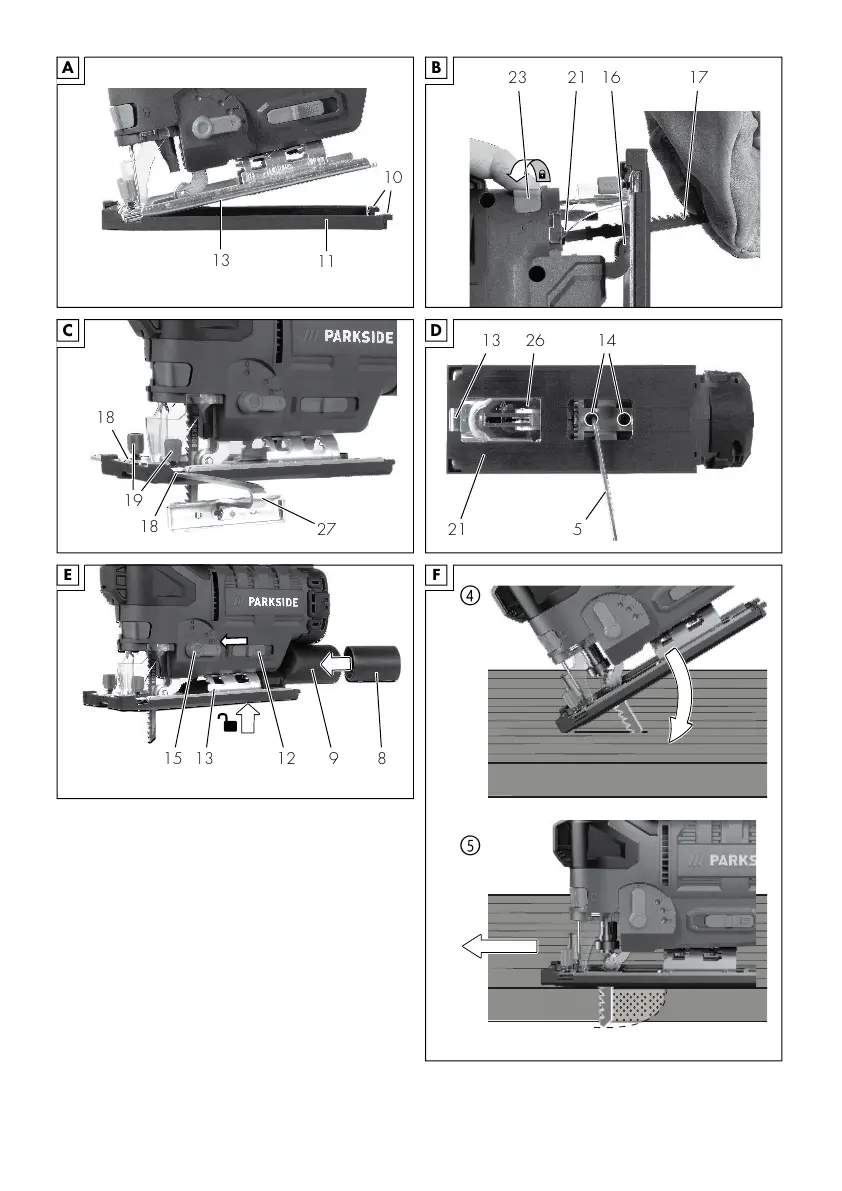 A
10
13
11

B
23
21
16
17

C
/// PARKSIDE
18
19
18
27

D
13
26
14
21
5

E
/// PARKSIDE
15
13
12
9
8

F
④
⑤
/// PARKS