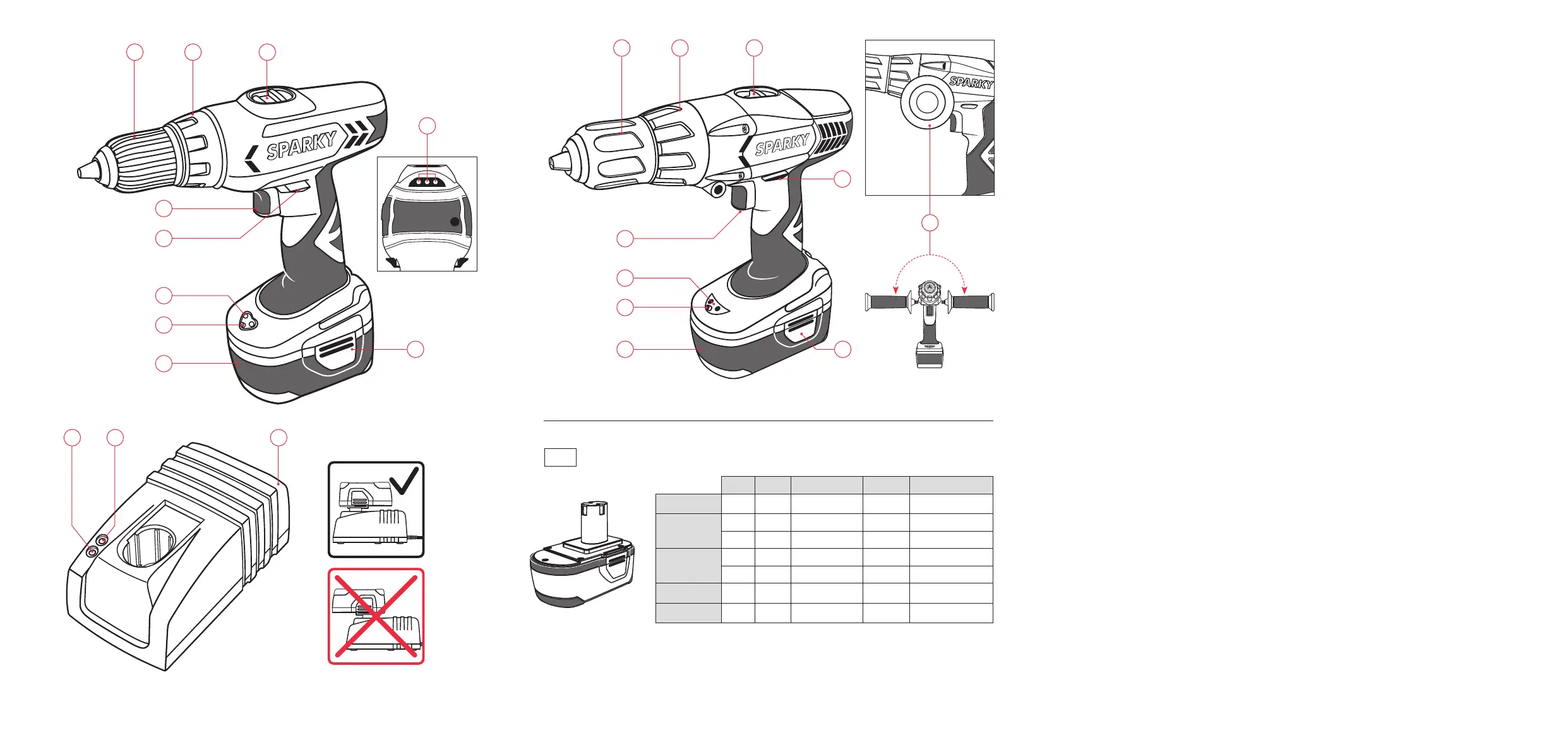 SPARKY

SPARKY

SPARKY