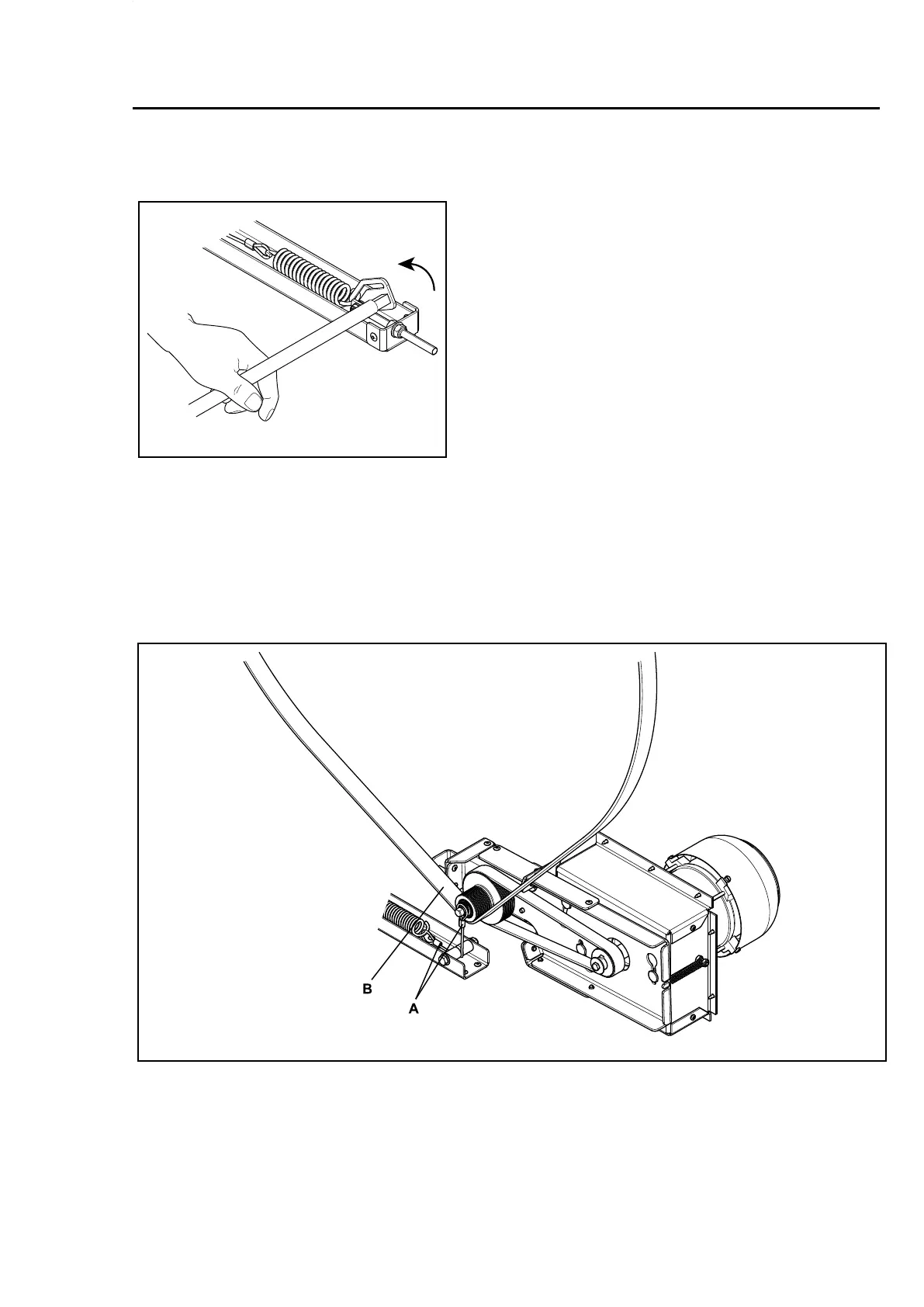 B
A