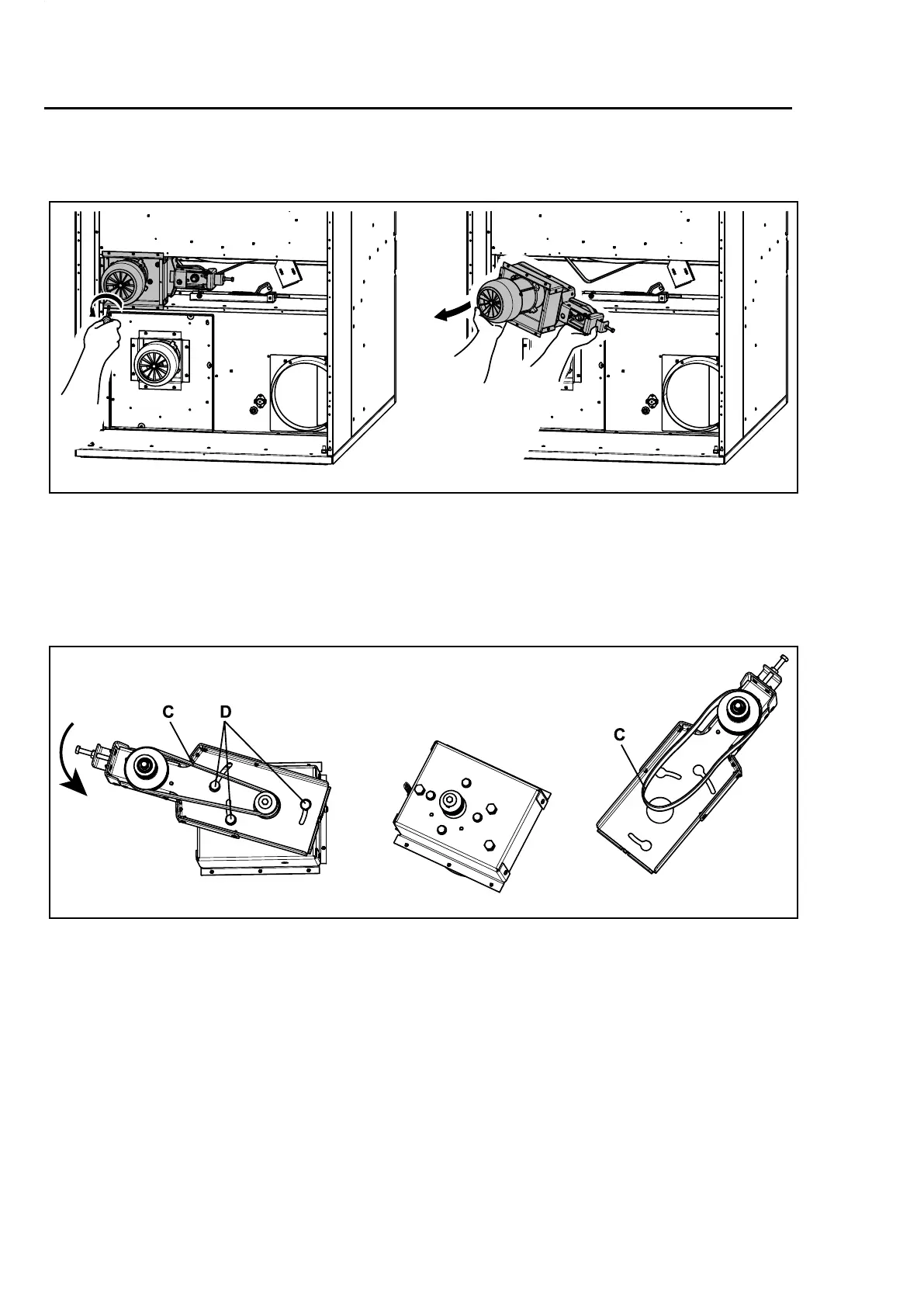 C D

C