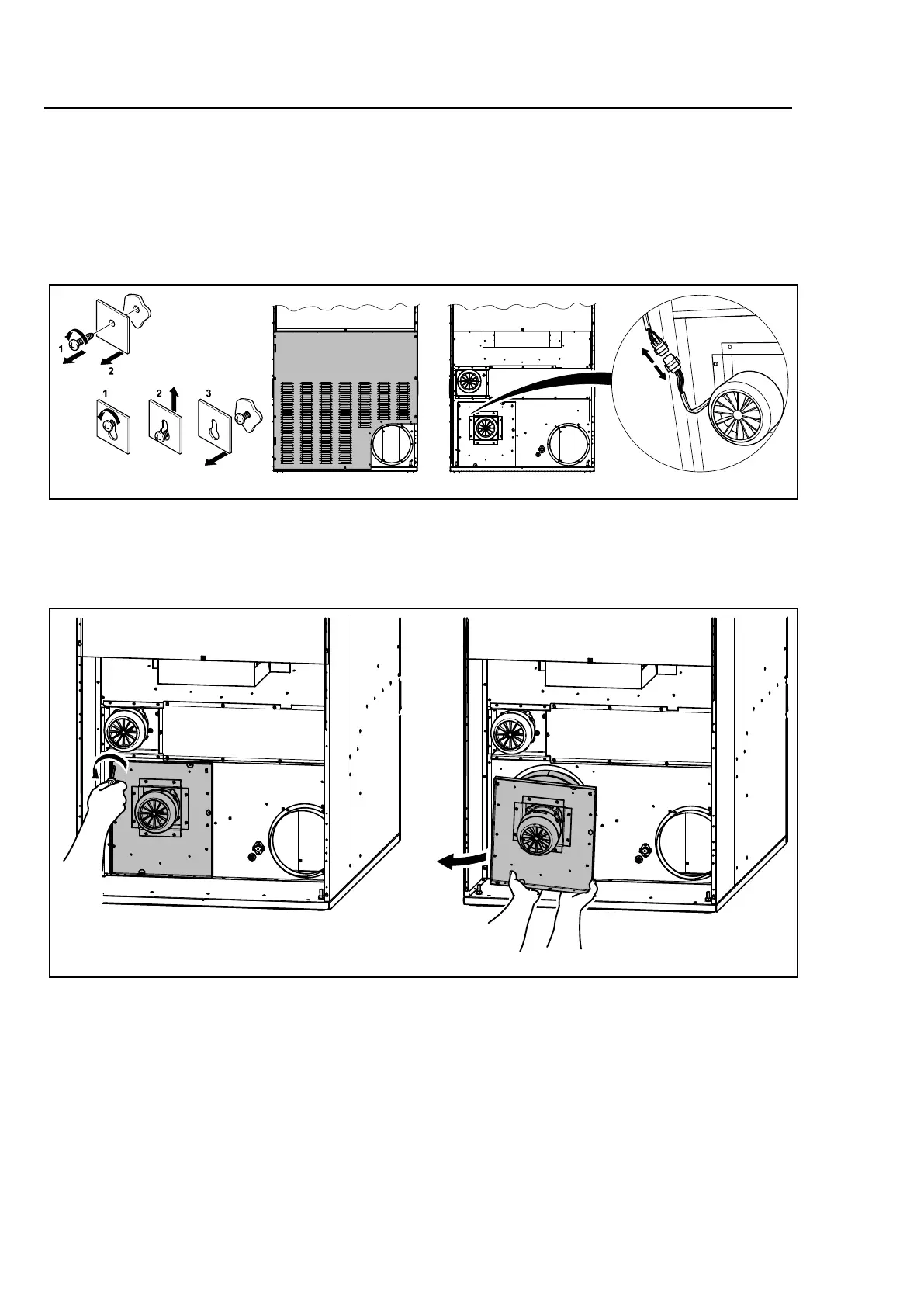 1
2
1
2
3