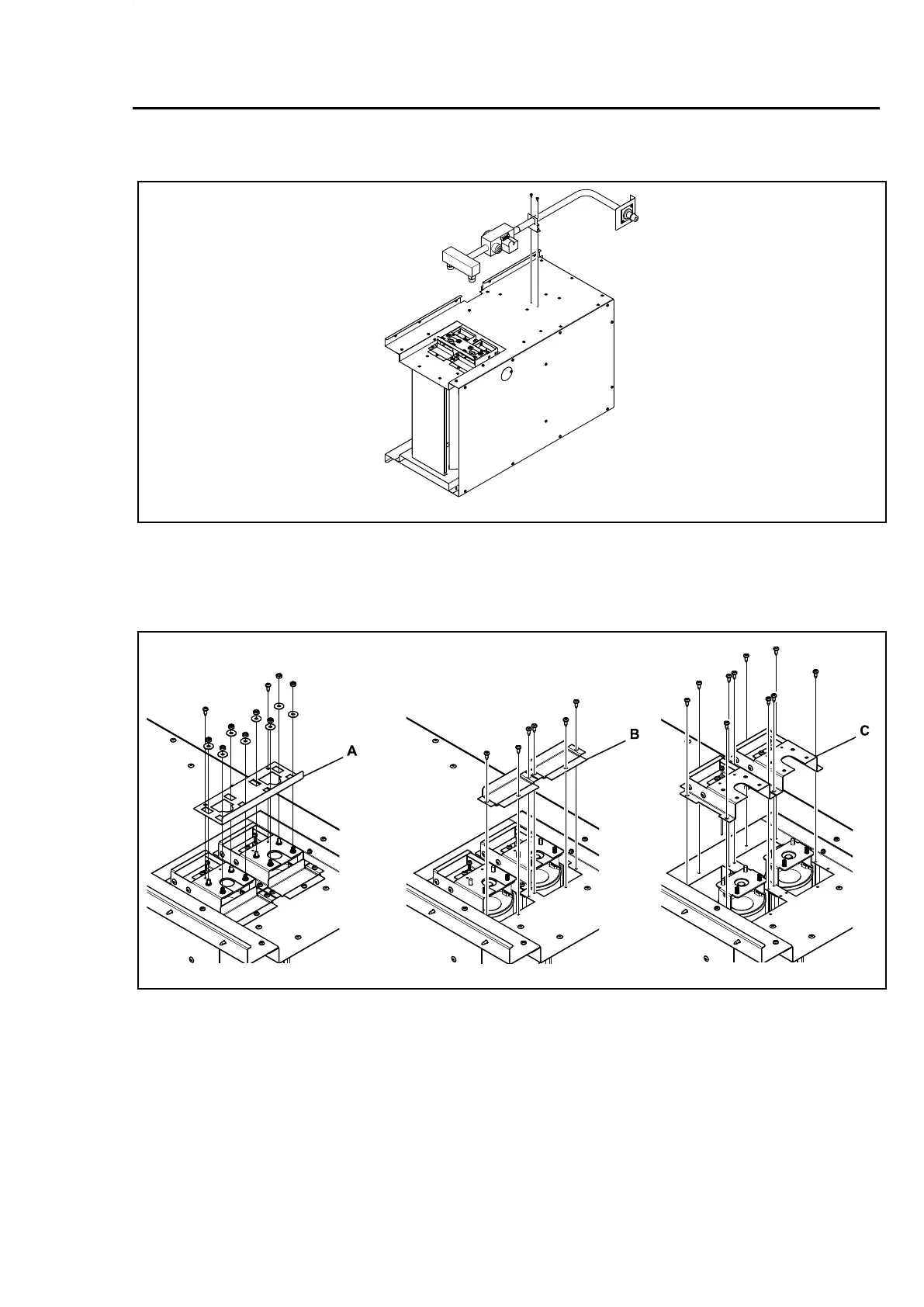 A

B

C