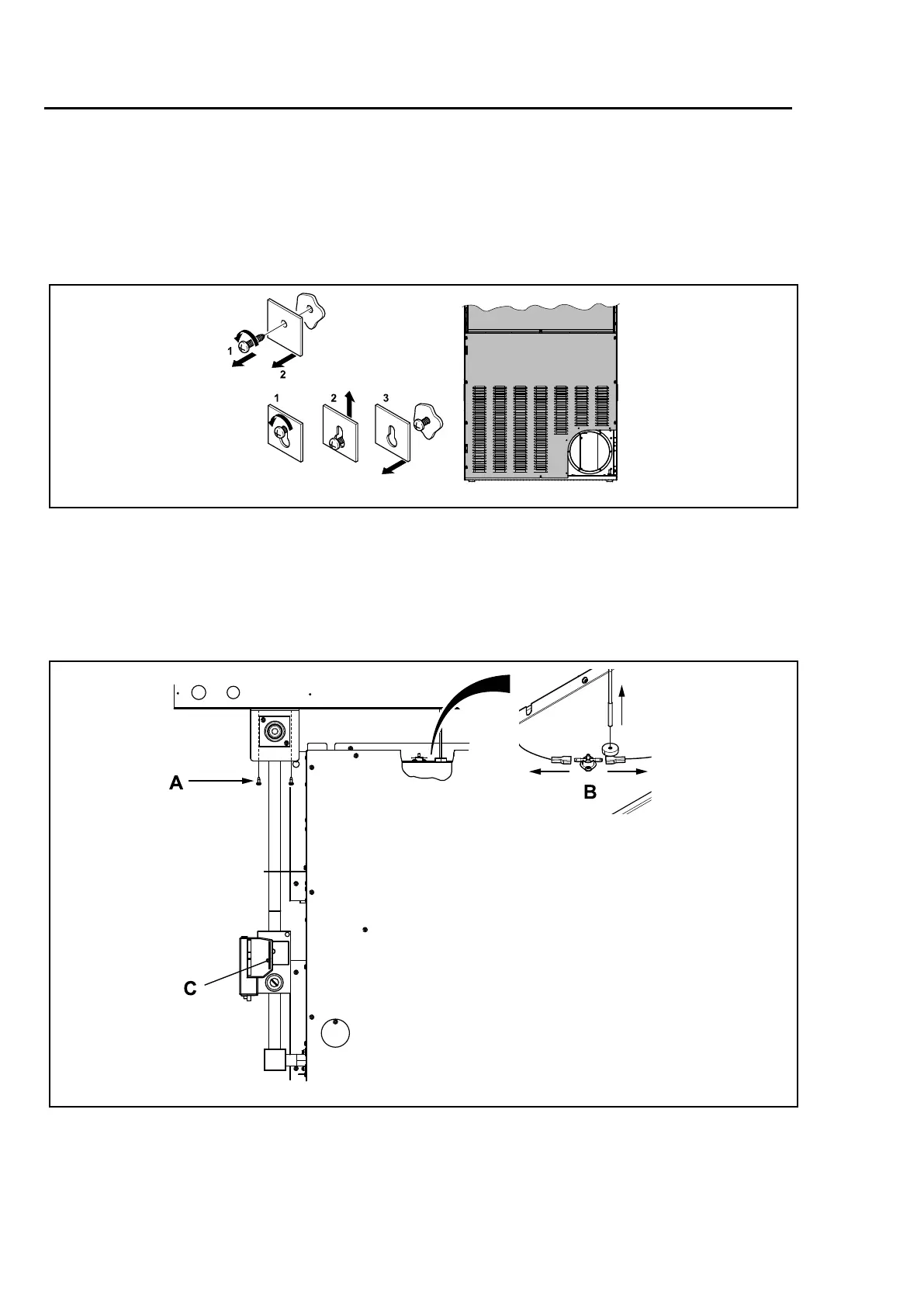 1
2
1
2
3

A
B
C