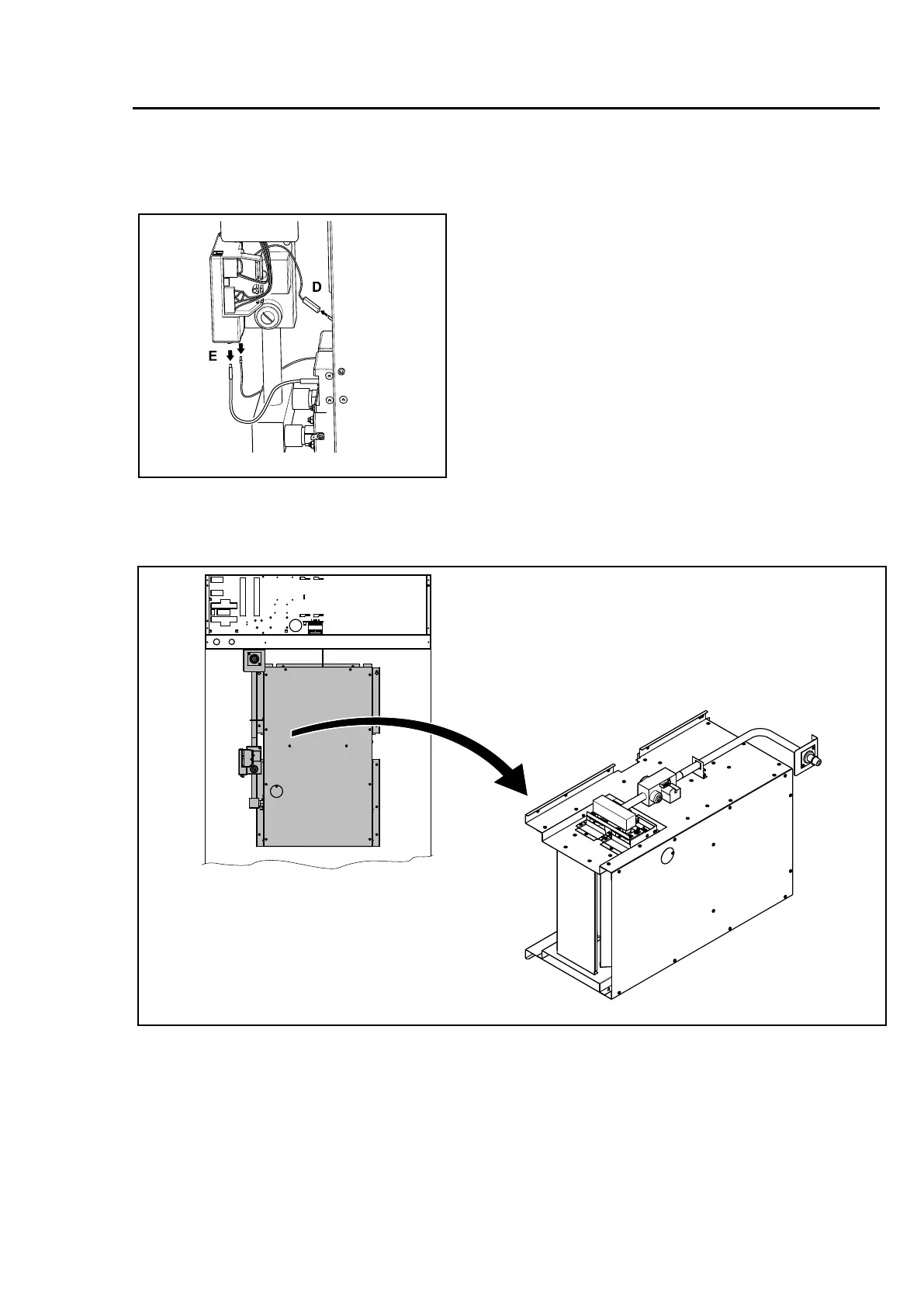 D
E