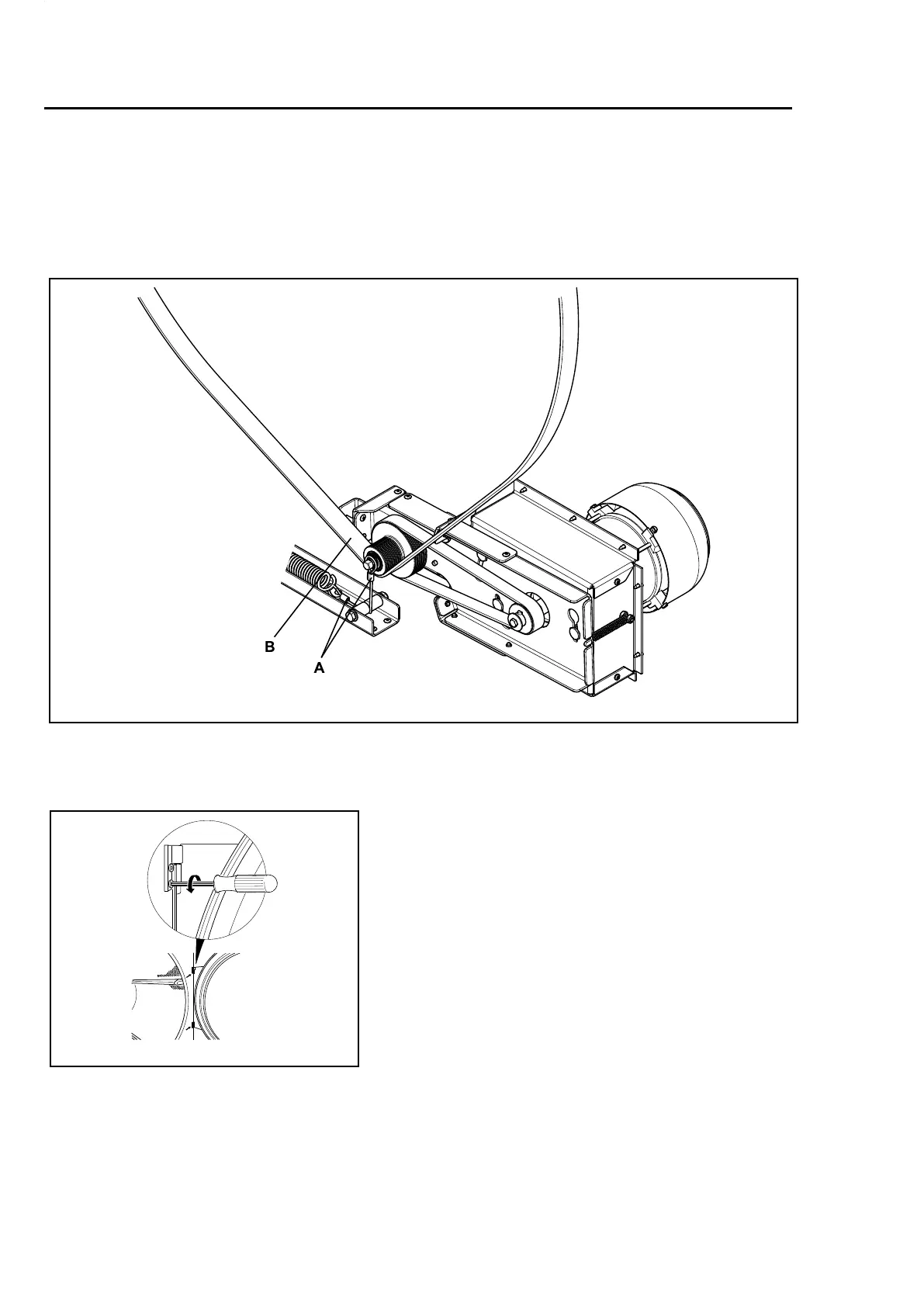 B
A