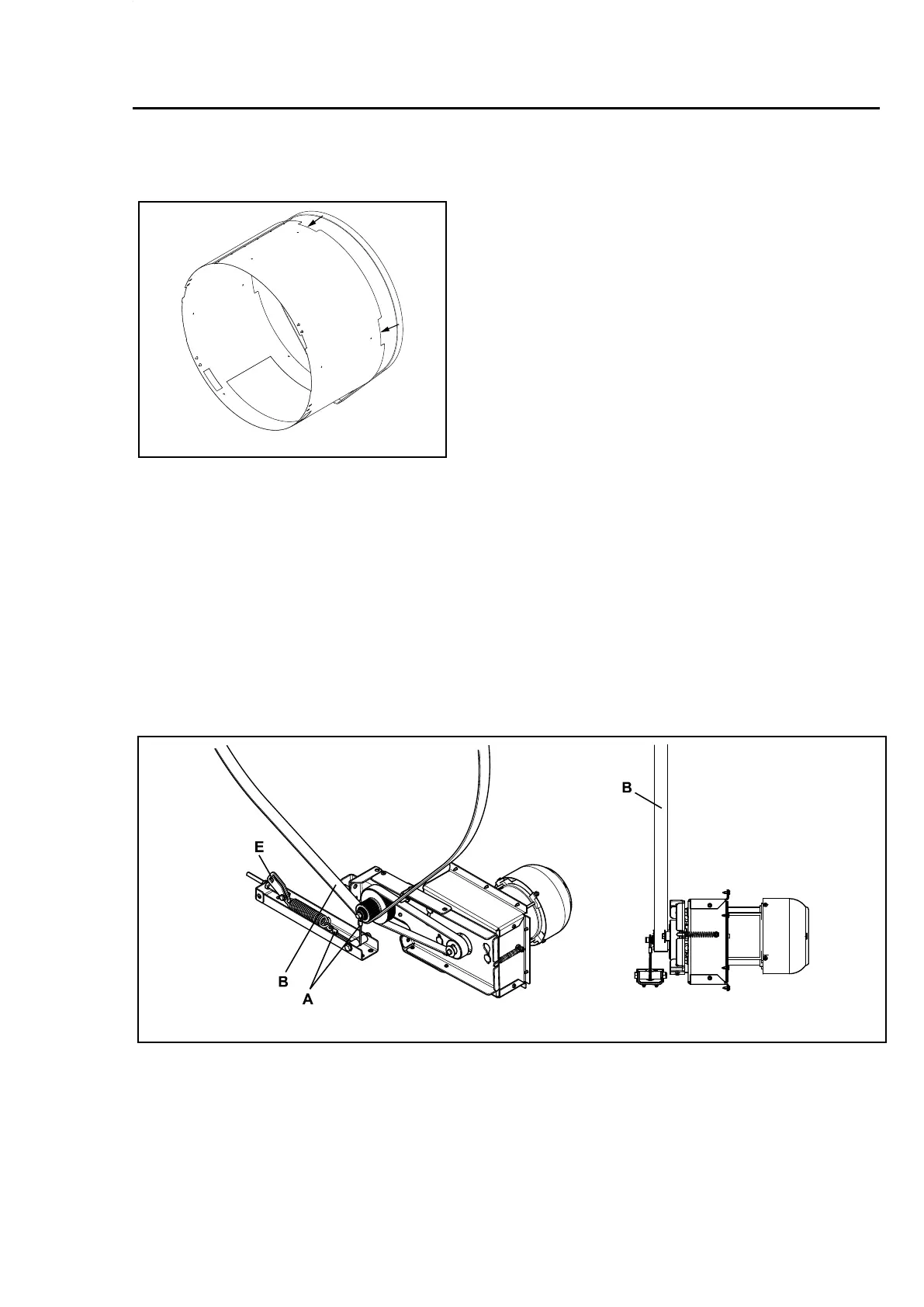 B

E

B

A