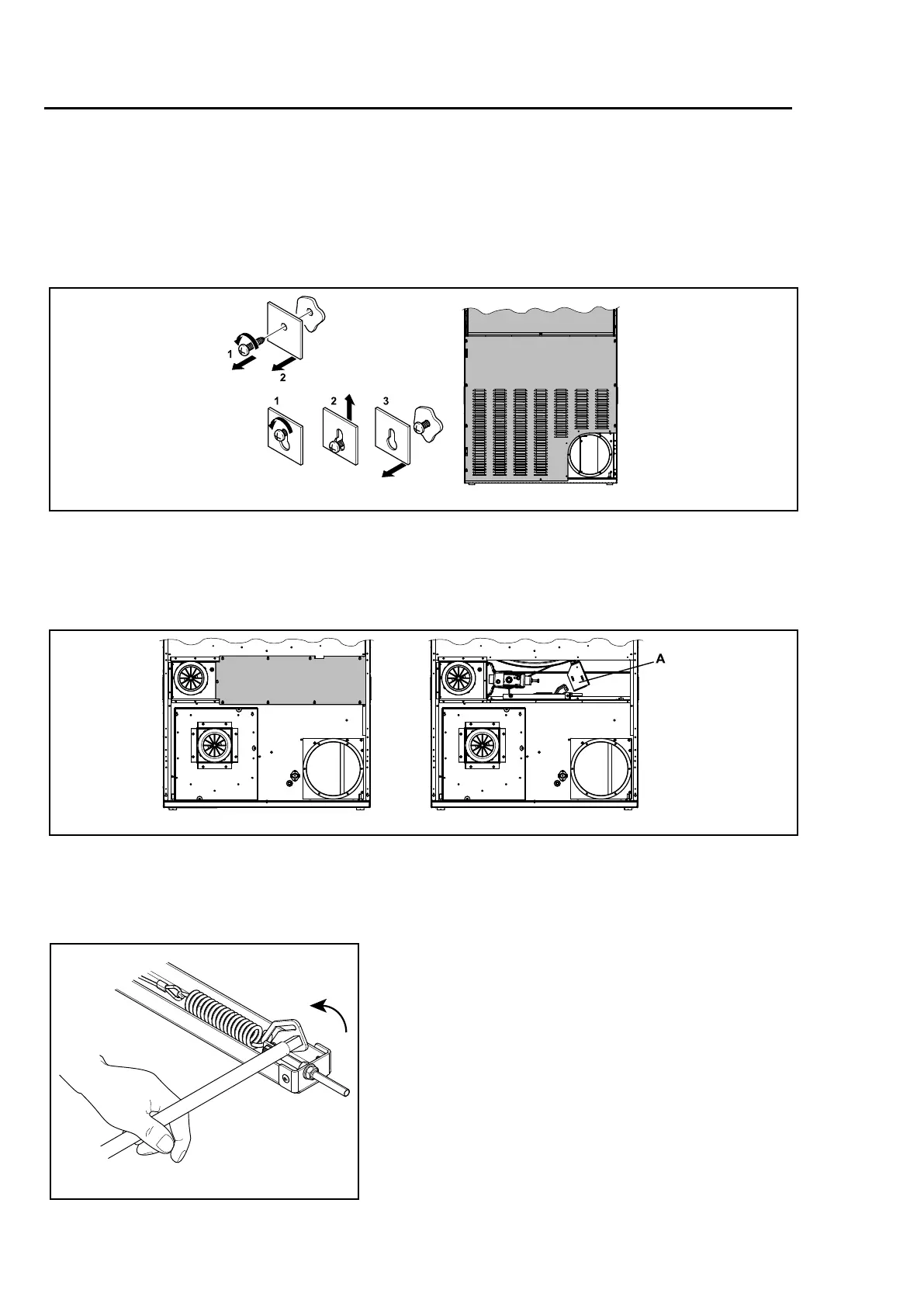 1
2
1
2
3

A