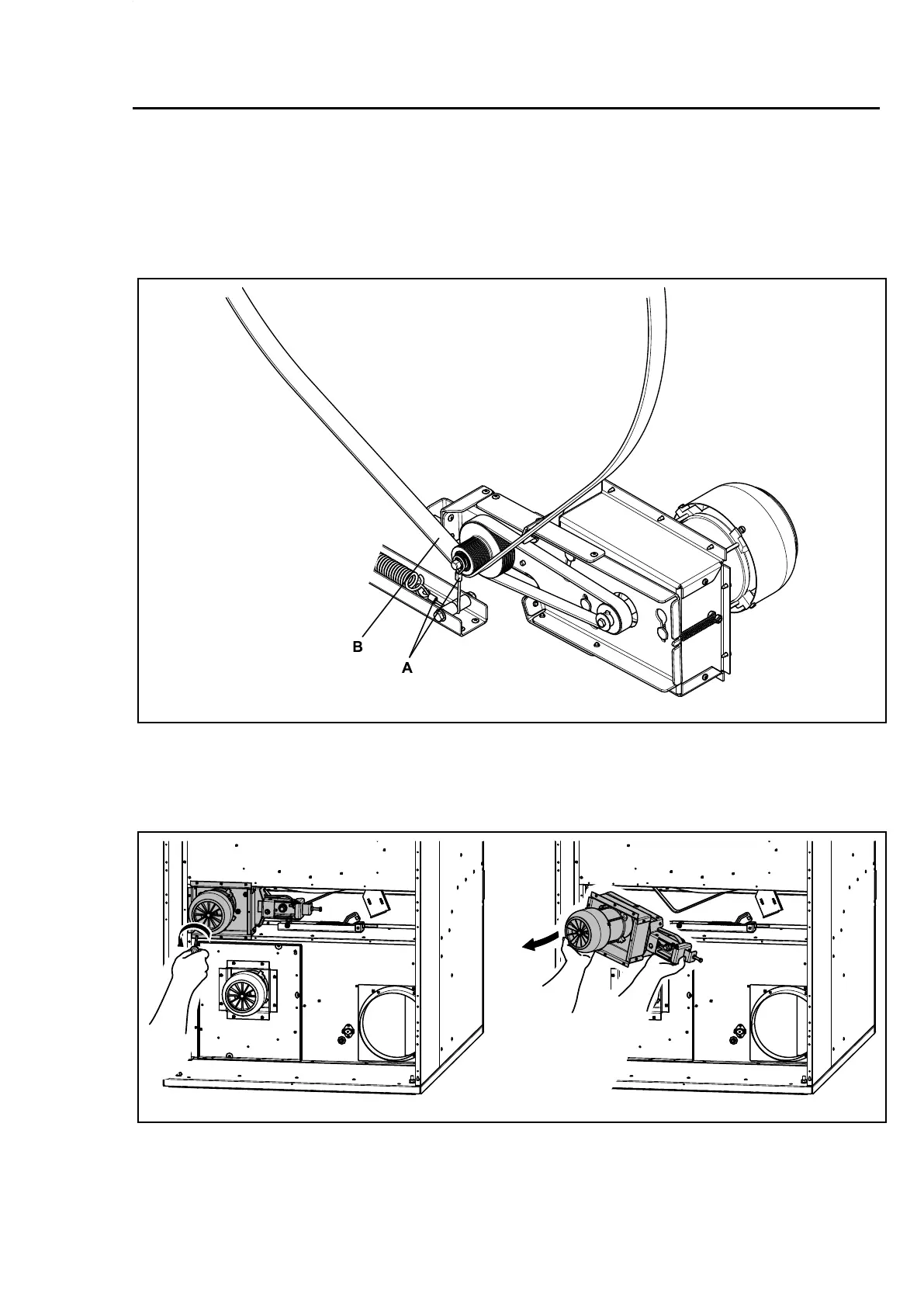 B

A