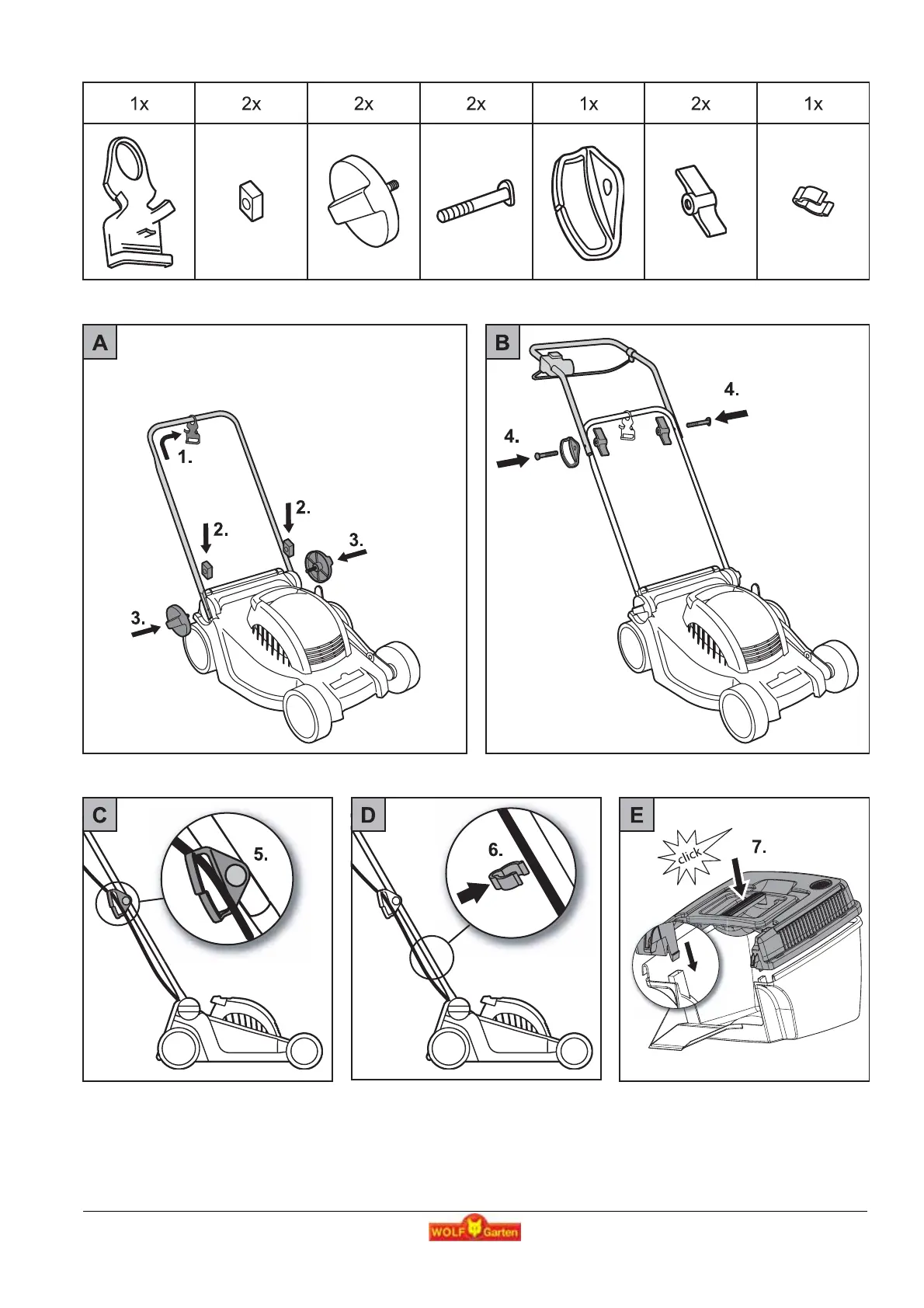 | 1x | 2x | 2x | 2x | 1x | 2x | 1x |
|---|---|---|---|---|---|---|
| | | | | | | |

A

1.

2.

2.

3.

3.

B

4.

4.

C

5.

D

6.

E

click

7.

WOLF Garten