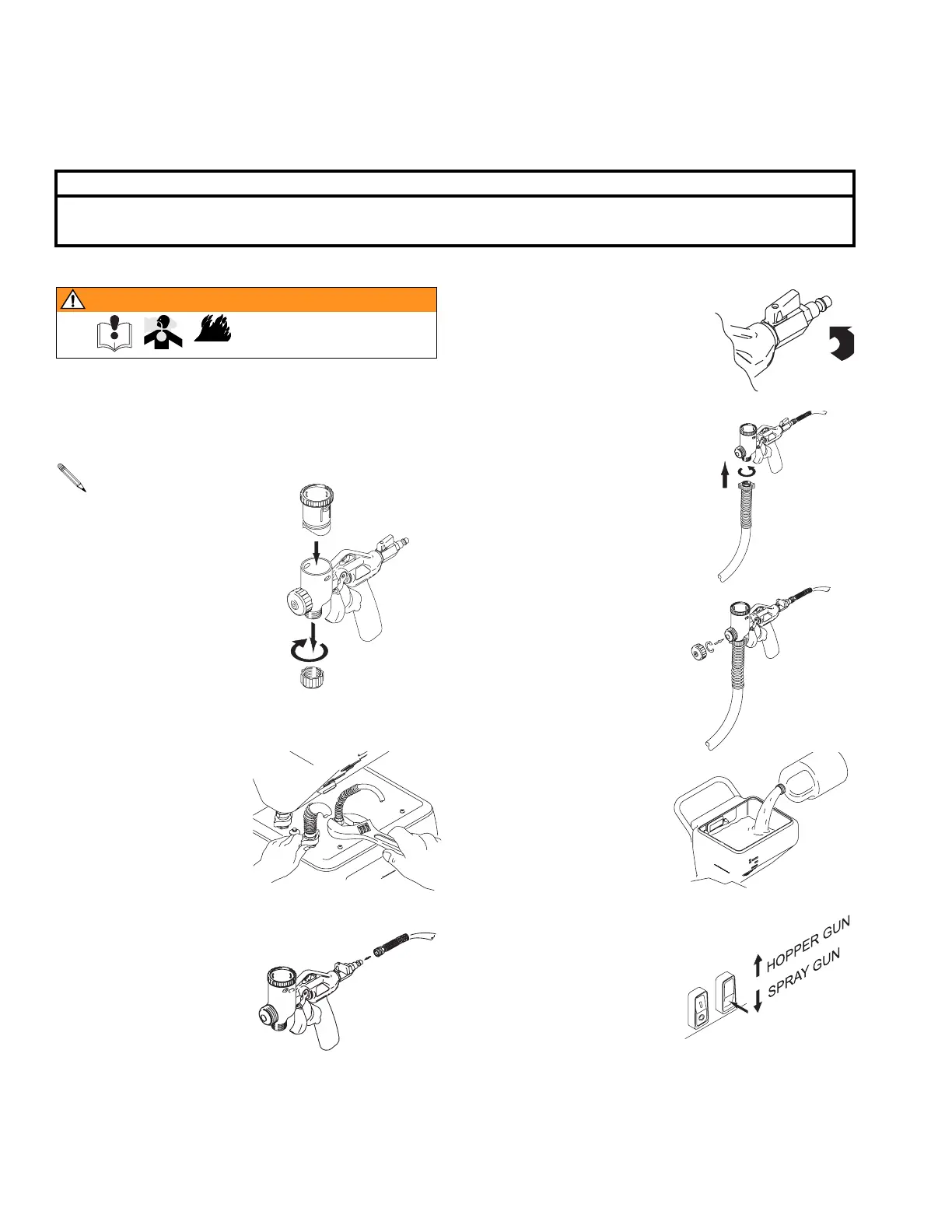 HOPPER GUN
SPRAY GUN