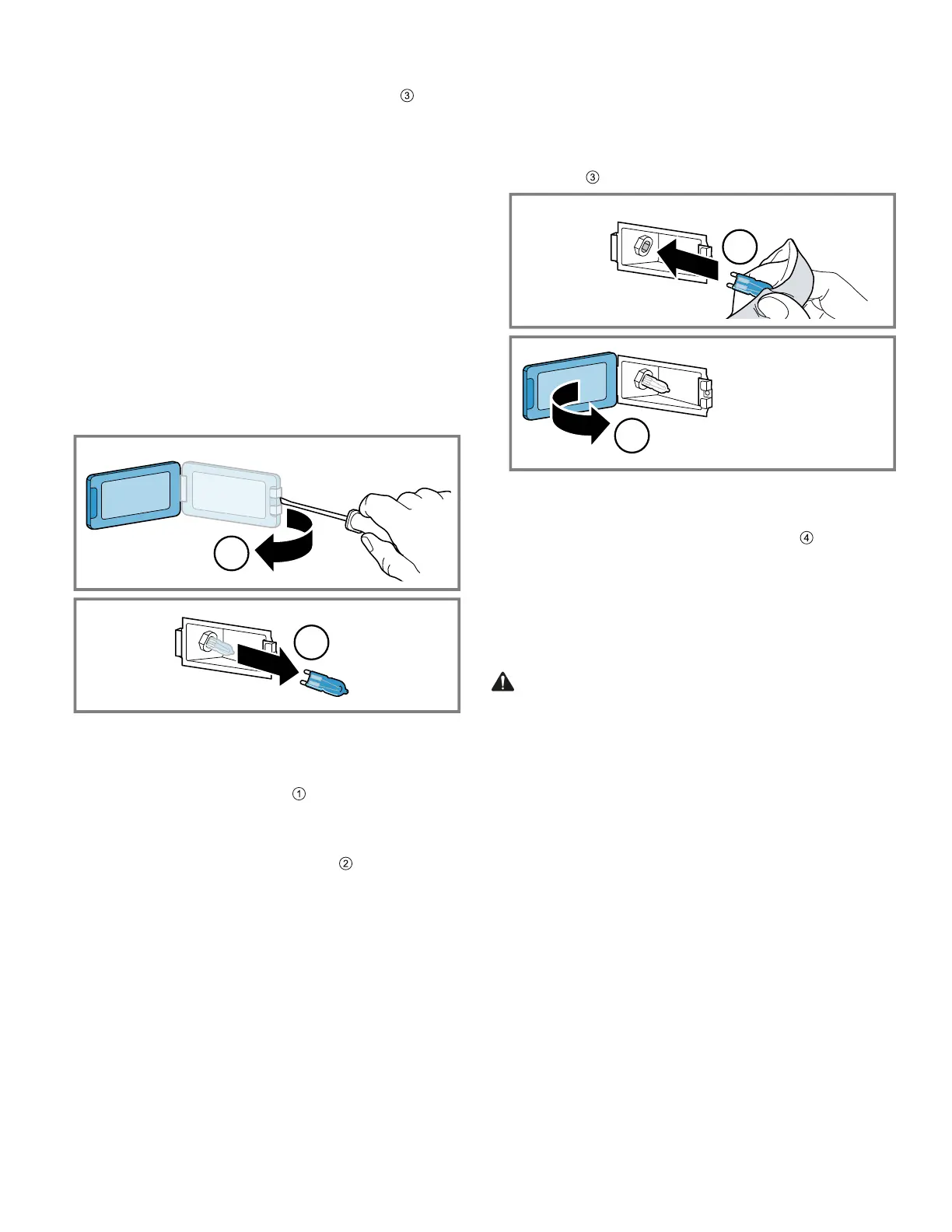 ③

③

④

①

②