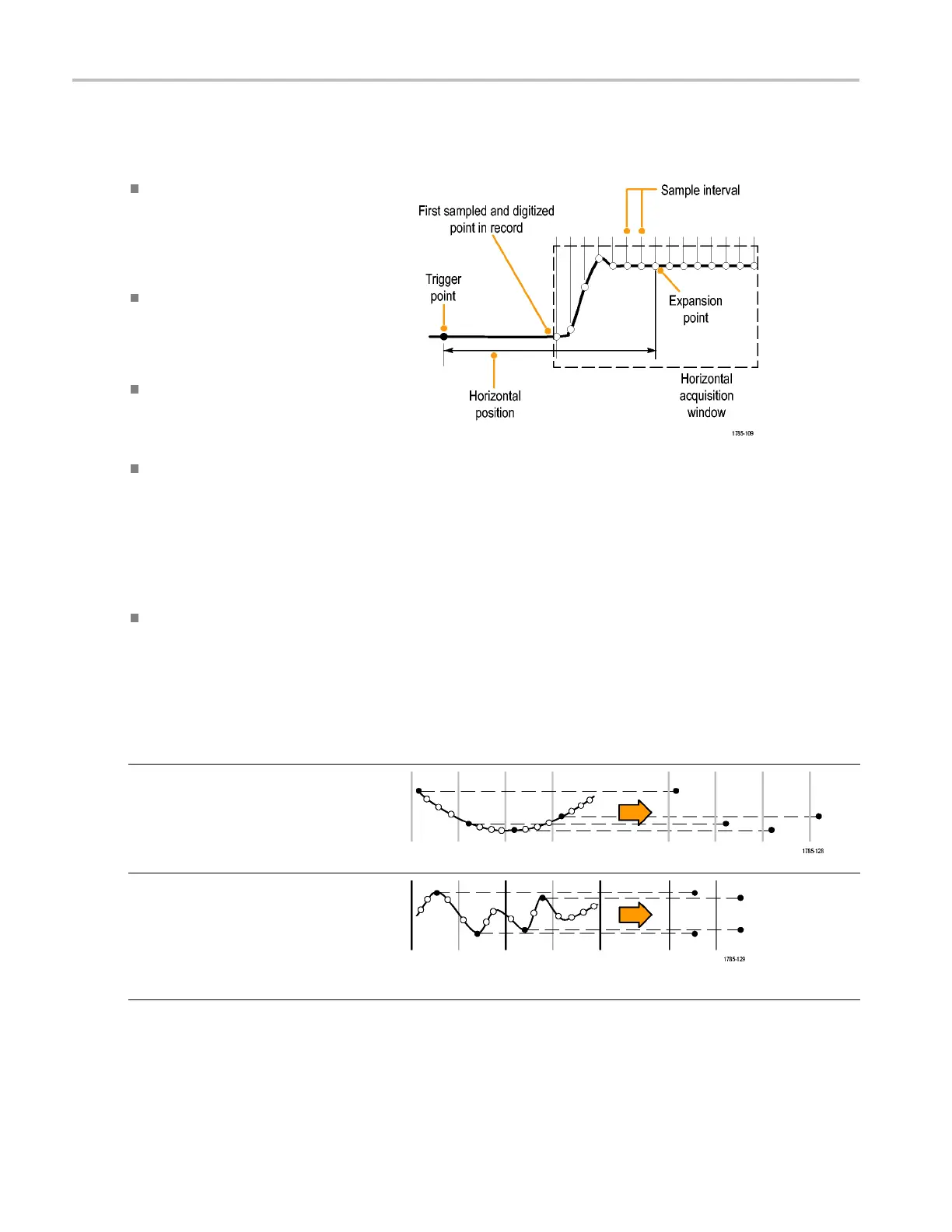 Sample interval

First sampled and digitized point in record

Trigger point

Expansion point

Horizontal position

Horizontal acquisition window

1785-109

1785-128

1785-129