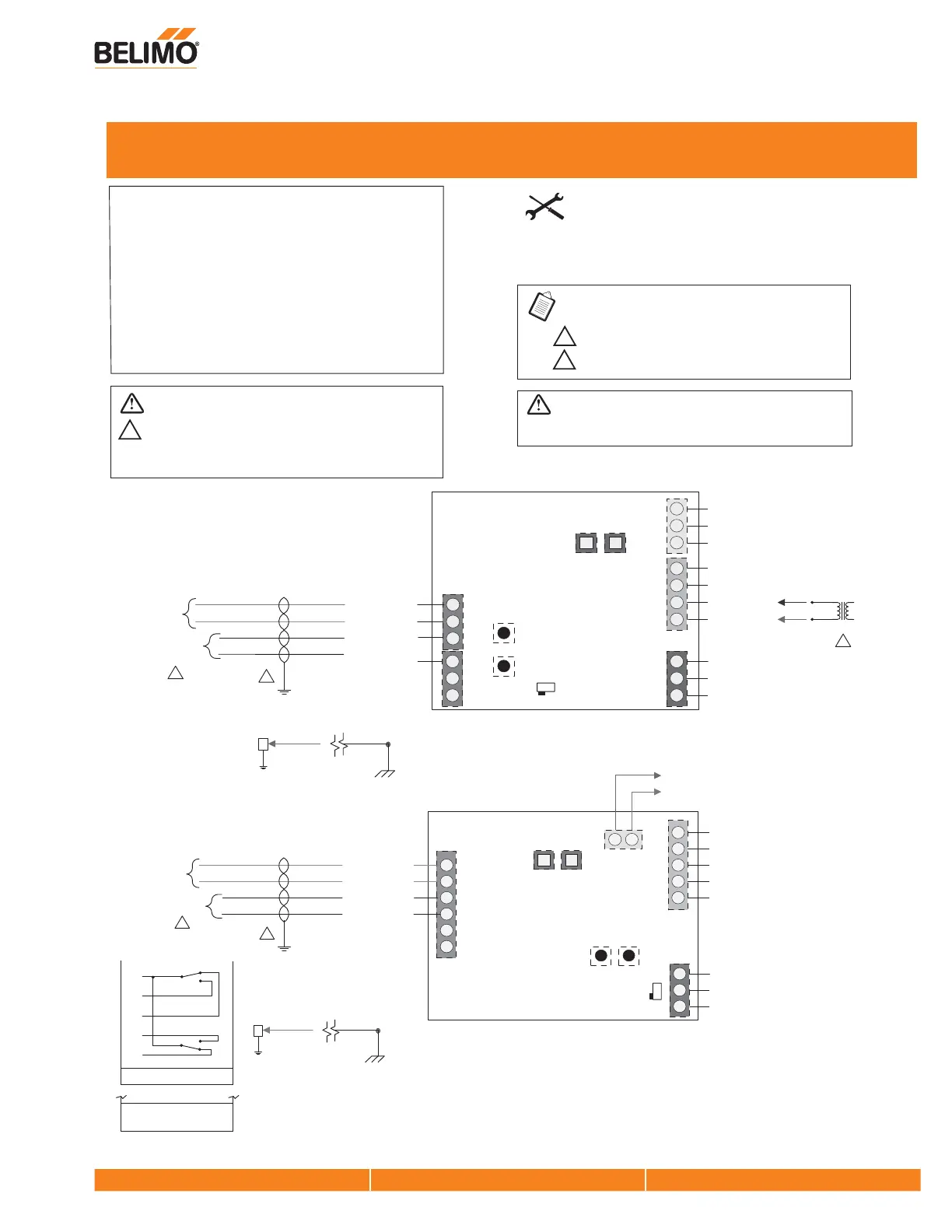 BELIMO®