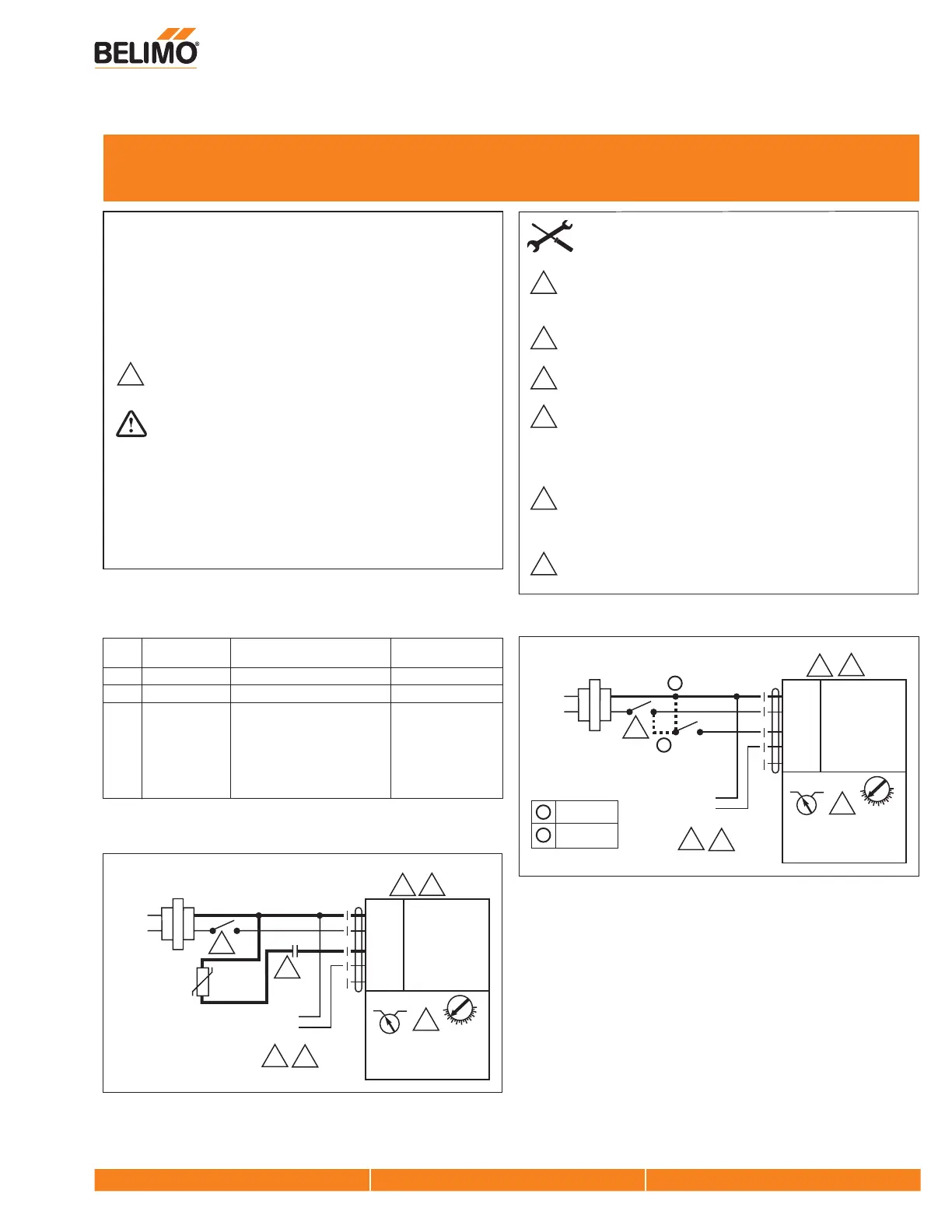 BELIMO®