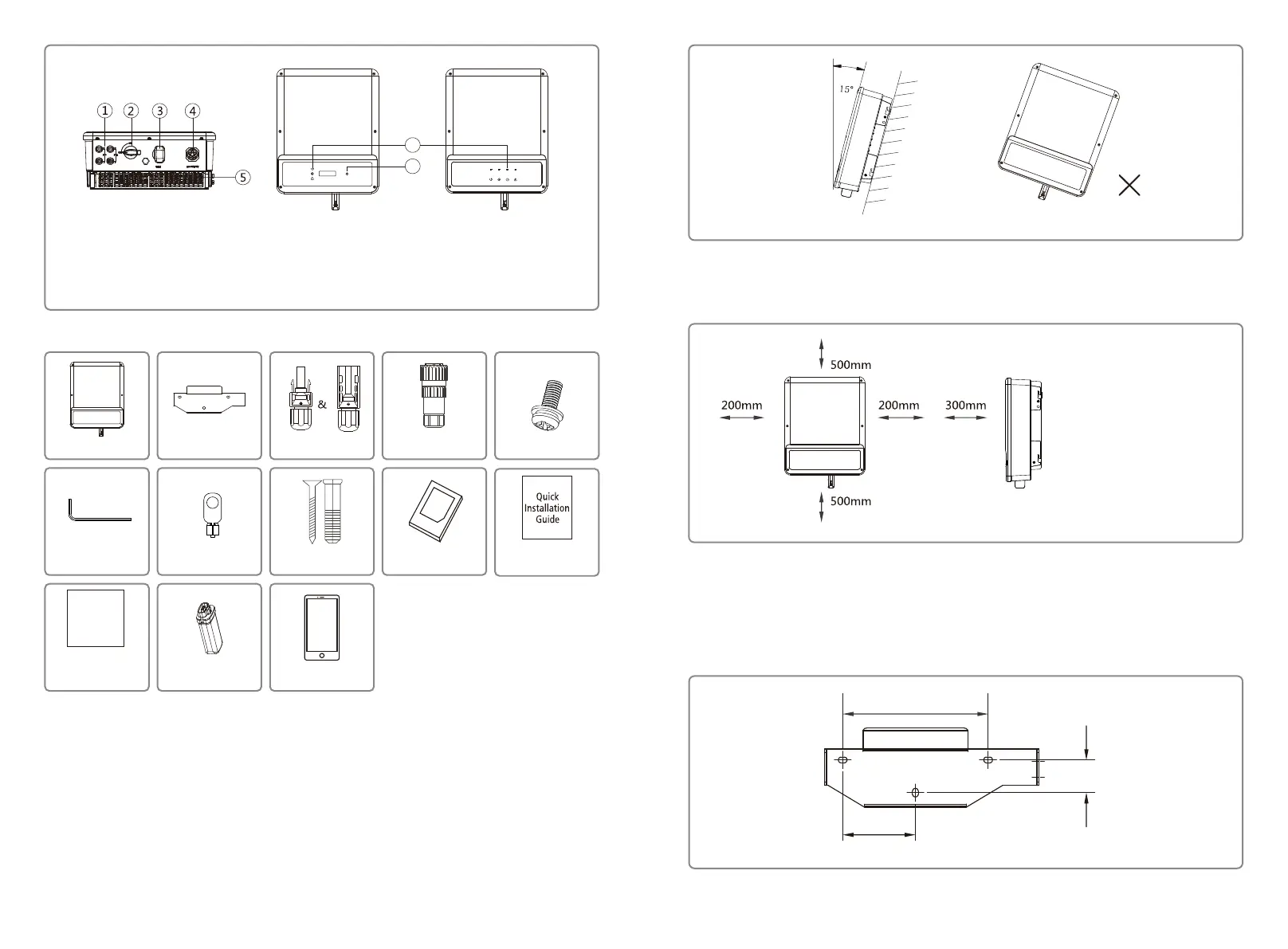 1
2
3
4
5

&

Quick Installation Guide

15°

500mm
200mm
200mm
300mm
500mm