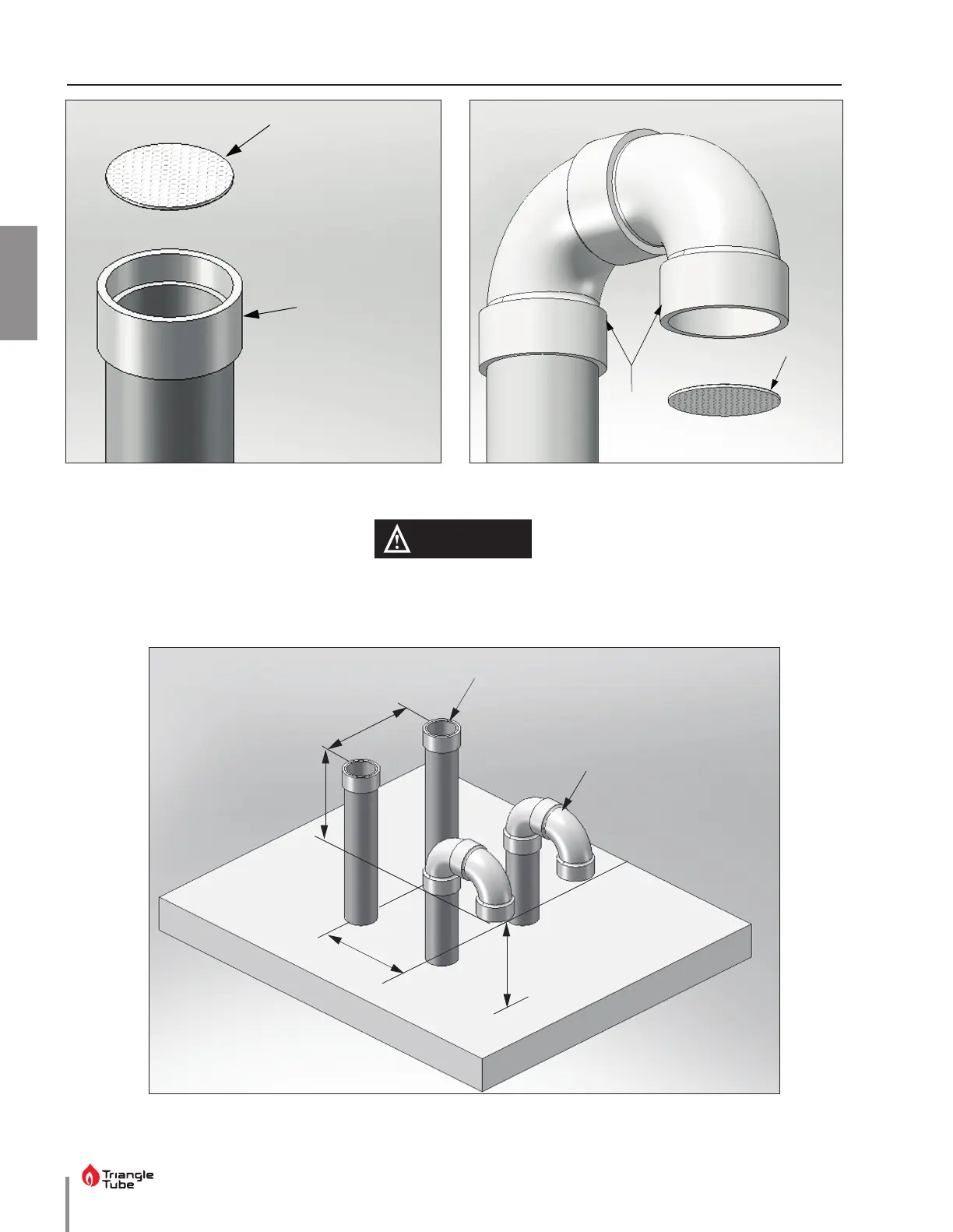 Triangle Tube