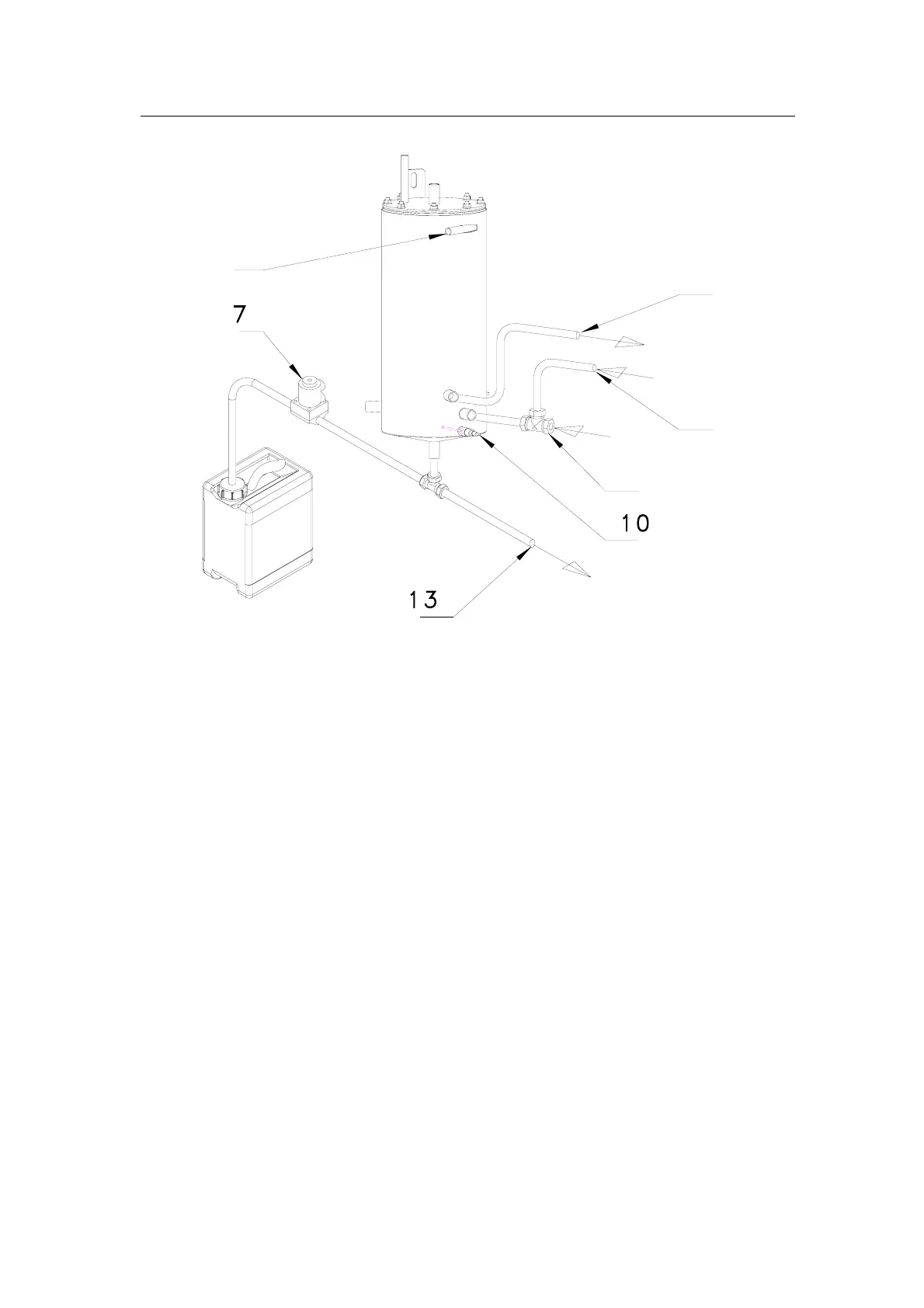 7

10

13