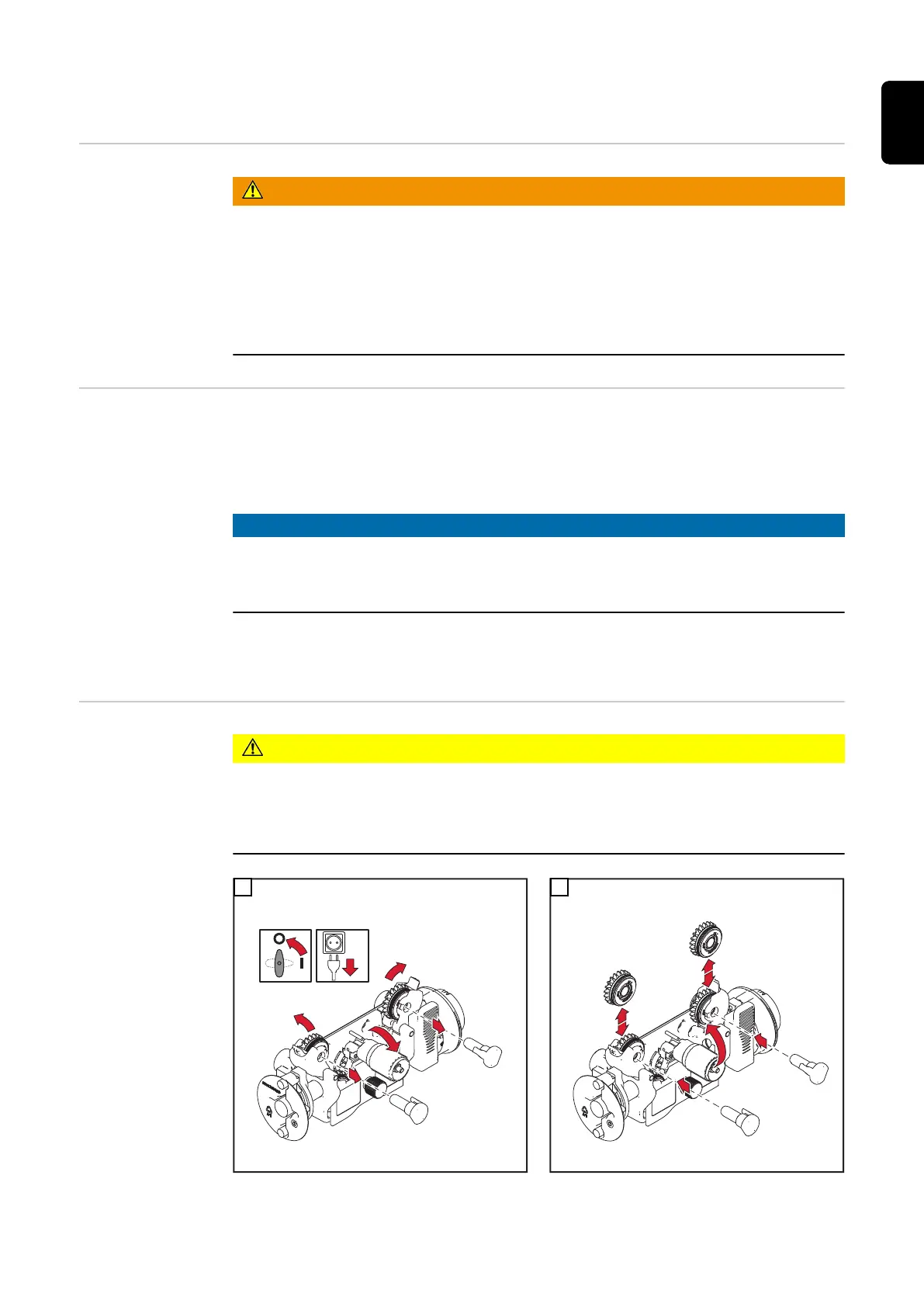 O

I